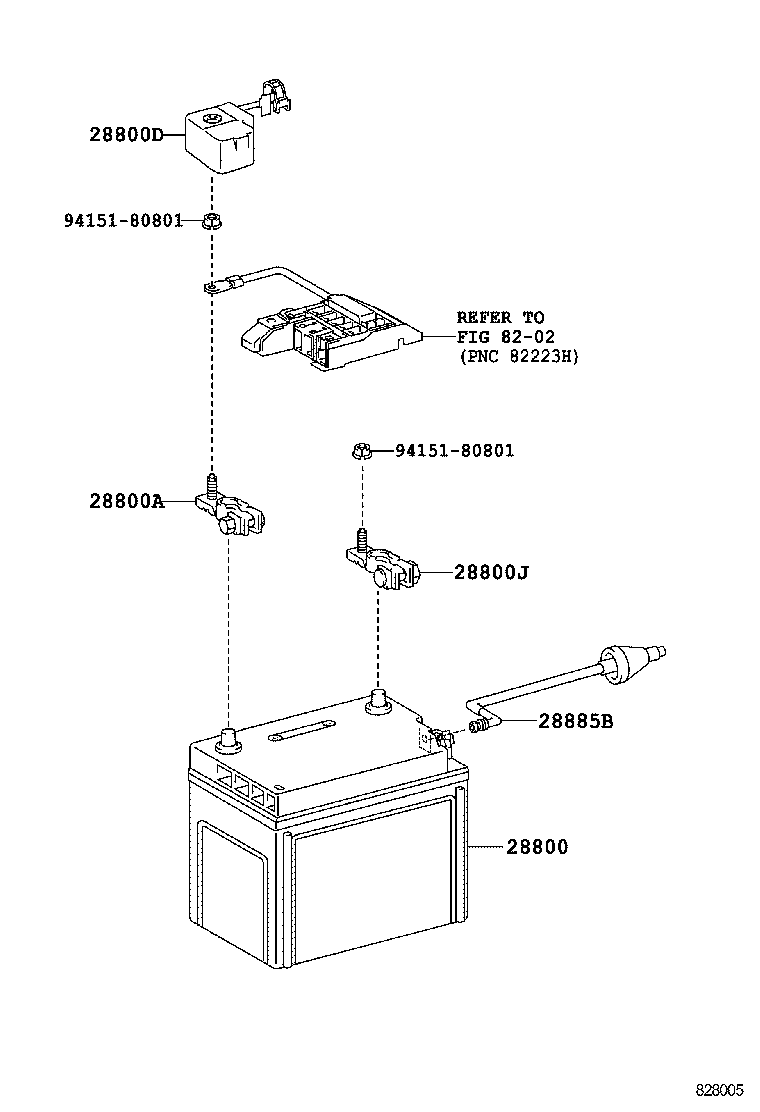 28800D

94151-80801

REFER TO
FIG 82-02
(PNC 82223H)

94151-80801

28800A

28800J

28885B

28800

828005