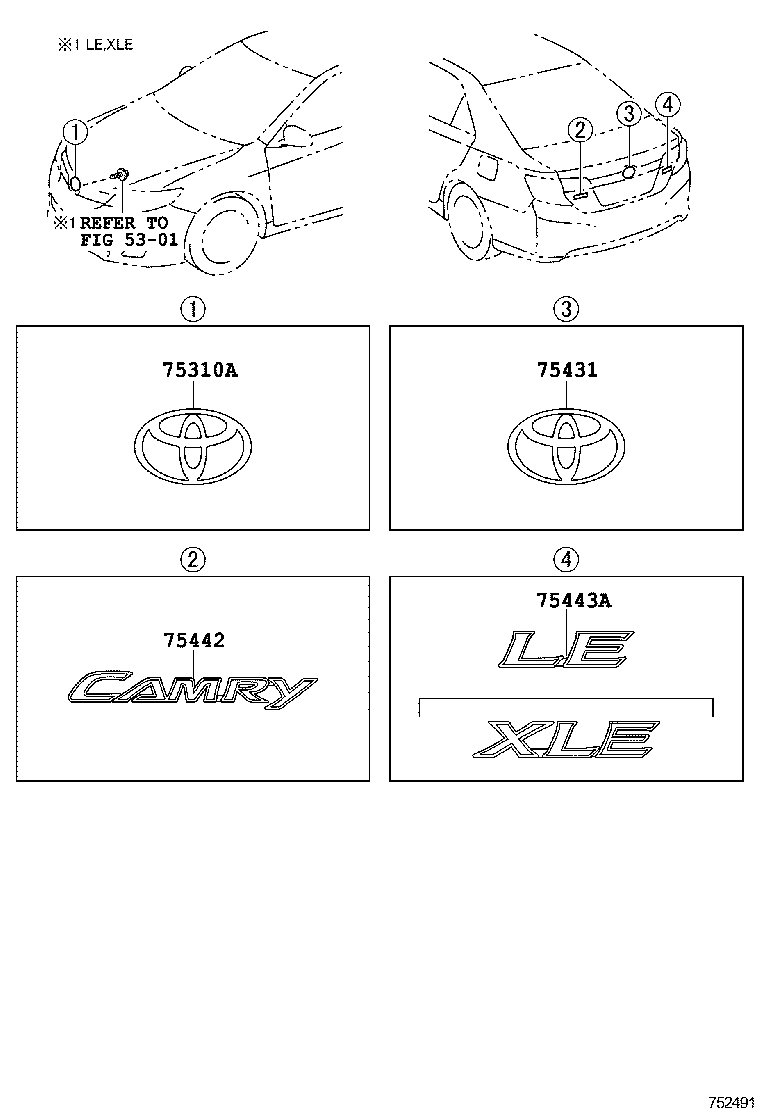 ※1 LE,XLE

①

※1 REFER TO
FIG 53-01

② ③ ④

①

75310A

③

75431

②

75442

CAMRY

④

75443A

LE

XLE

752491