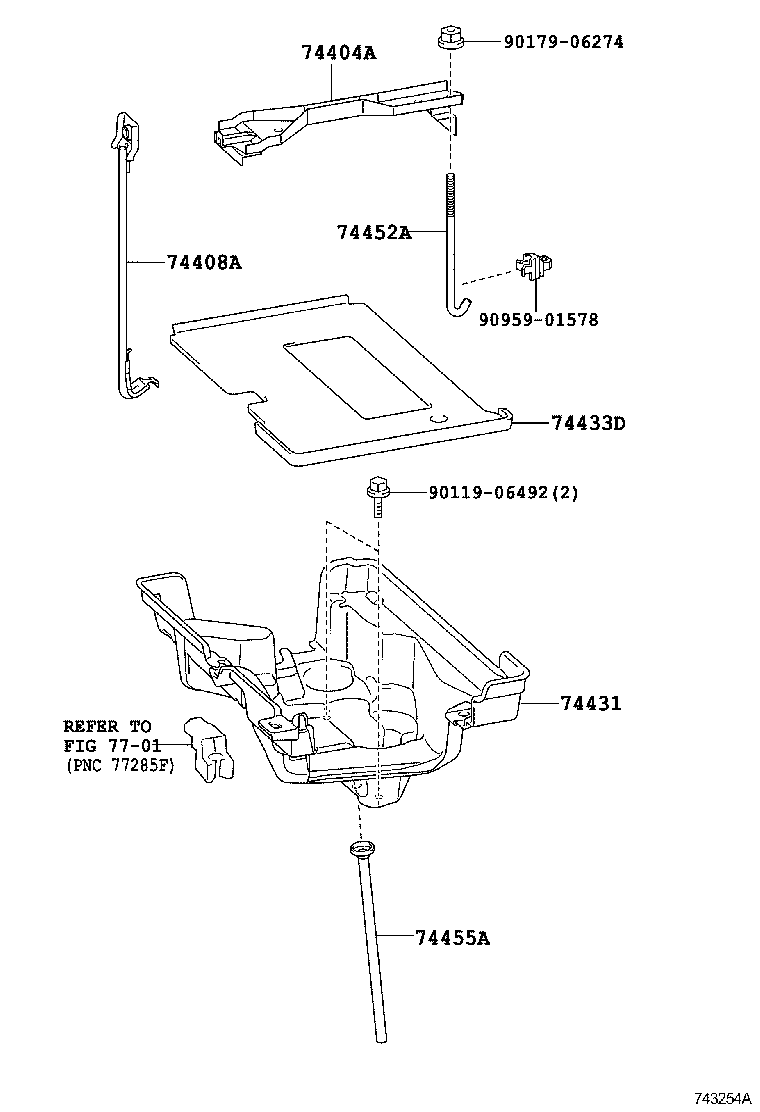 74404A
90179-06274
74452A
74408A
90959-01578
74433D
90119-06492(2)
74431
REFER TO
FIG 77-01
(PNC 77285F)
74455A
743254A