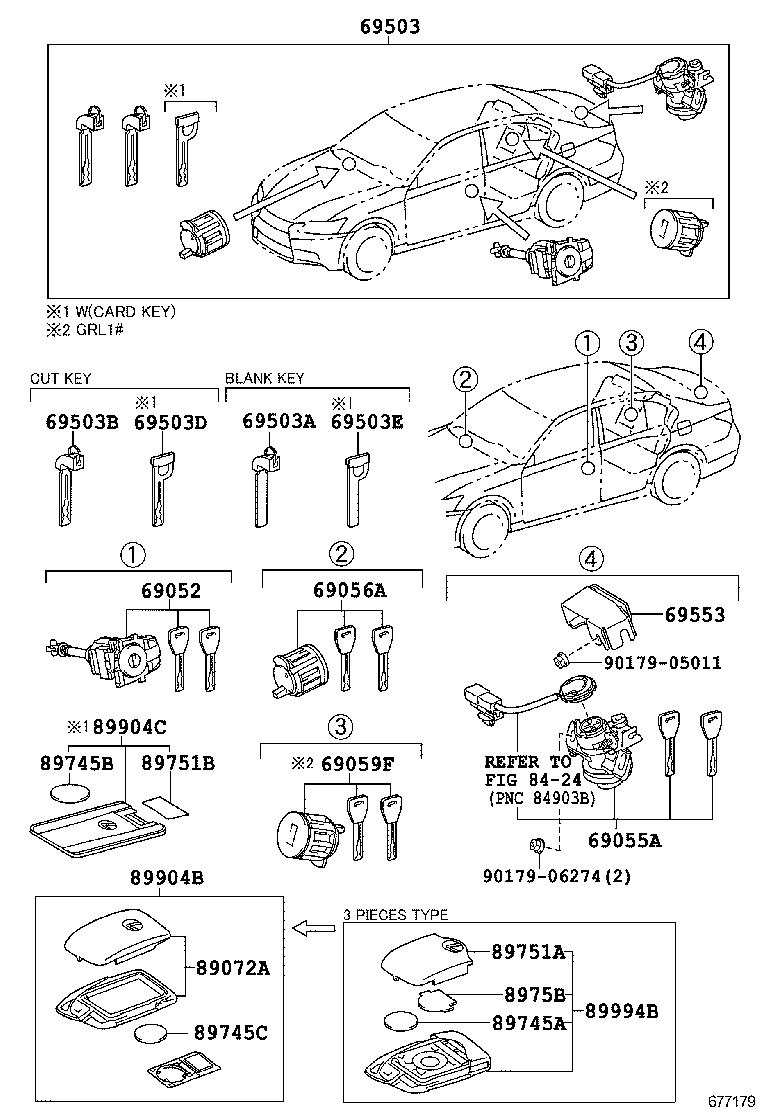 69503

※1

※2

※1 W(CARD KEY)
※2 GRL1#

CUT KEY

※1

69503B 69503D

BLANK KEY

※1

69503A 69503E

② ① ③ ④

①

69052

②

69056A

④

69553

90179-05011

※1 89904C

89745B 89751B

③

※2 69059F

REFER TO
FIG 84-24
(PNC 84903B)

69055A

90179-06274(2)

89904B

89072A

89745C

3 PIECES TYPE

89751A

8975B

89745A

89994B

677179