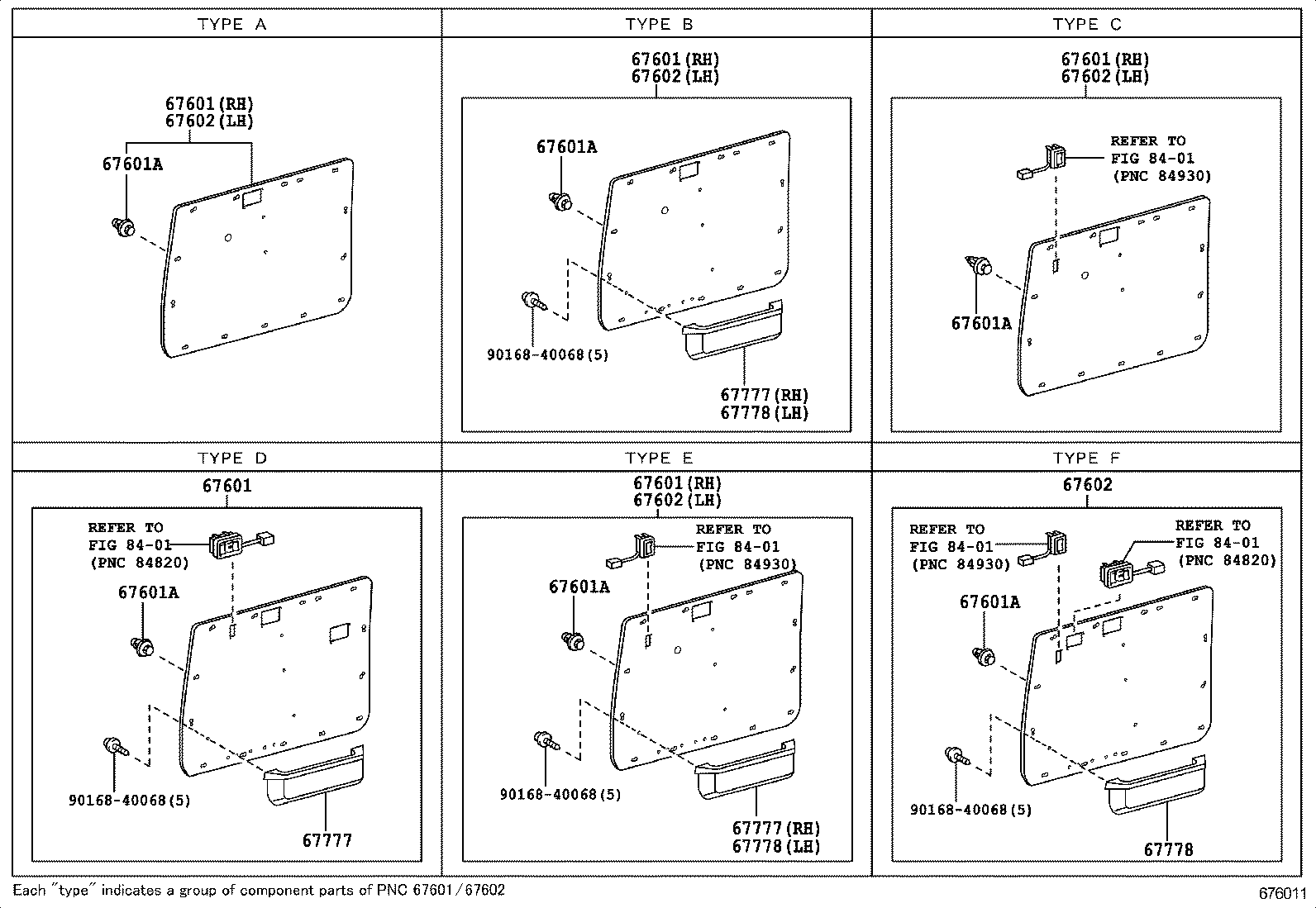 TYPE A

67601(RH)
67602(LH)
67601A

TYPE B

67601(RH)
67602(LH)
67601A
90168-40068(5)
67777(RH)
67778(LH)

TYPE C

67601(RH)
67602(LH)
REFER TO
FIG 84-01
(PNC 84930)
67601A

TYPE D

67601
REFER TO
FIG 84-01
(PNC 84820)
67601A
90168-40068(5)
67777

TYPE E

67601(RH)
67602(LH)
REFER TO
FIG 84-01
(PNC 84930)
67601A
90168-40068(5)
67777(RH)
67778(LH)

TYPE F

67602
REFER TO
FIG 84-01
(PNC 84930)
REFER TO
FIG 84-01
(PNC 84820)
67601A
90168-40068(5)
67778

Each "type" indicates a group of component parts of PNC 67601/67602

676011