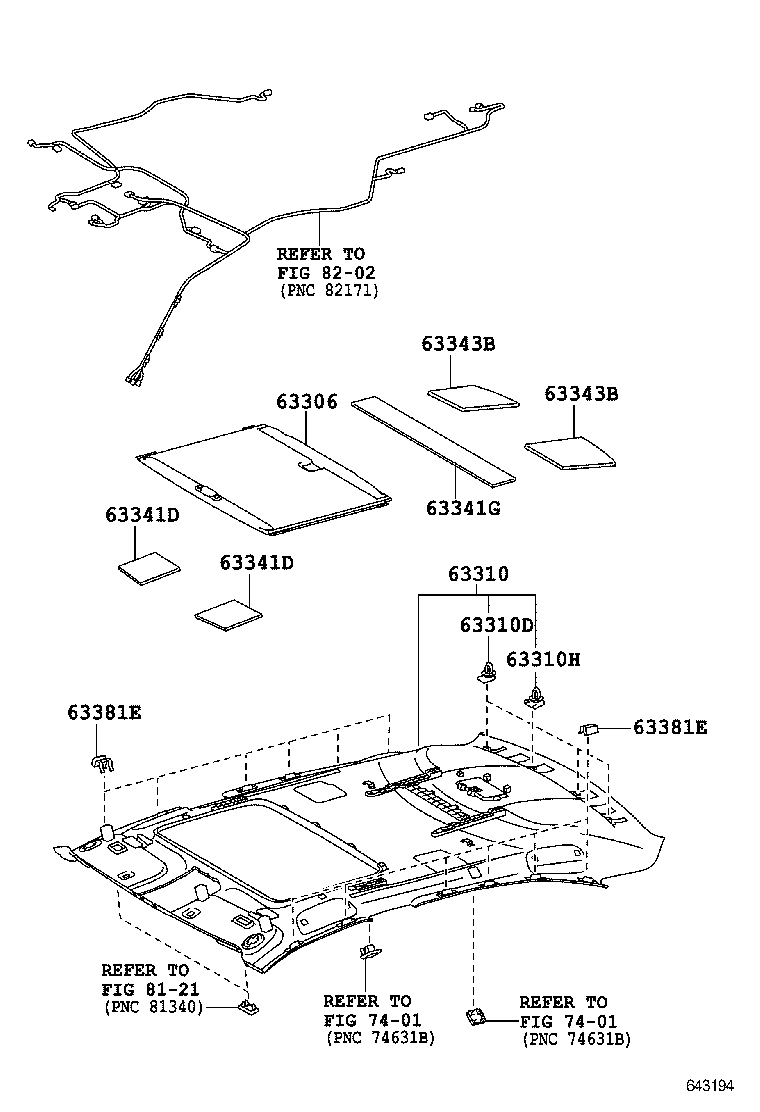 REFER TO
FIG 82-02
(PNC 82171)

63343B

63343B

63306

63341G

63341D

63341D

63310

63310D

63310H

63381E

63381E

REFER TO
FIG 81-21
(PNC 81340)

REFER TO
FIG 74-01
(PNC 74631B)

REFER TO
FIG 74-01
(PNC 74631B)

643194