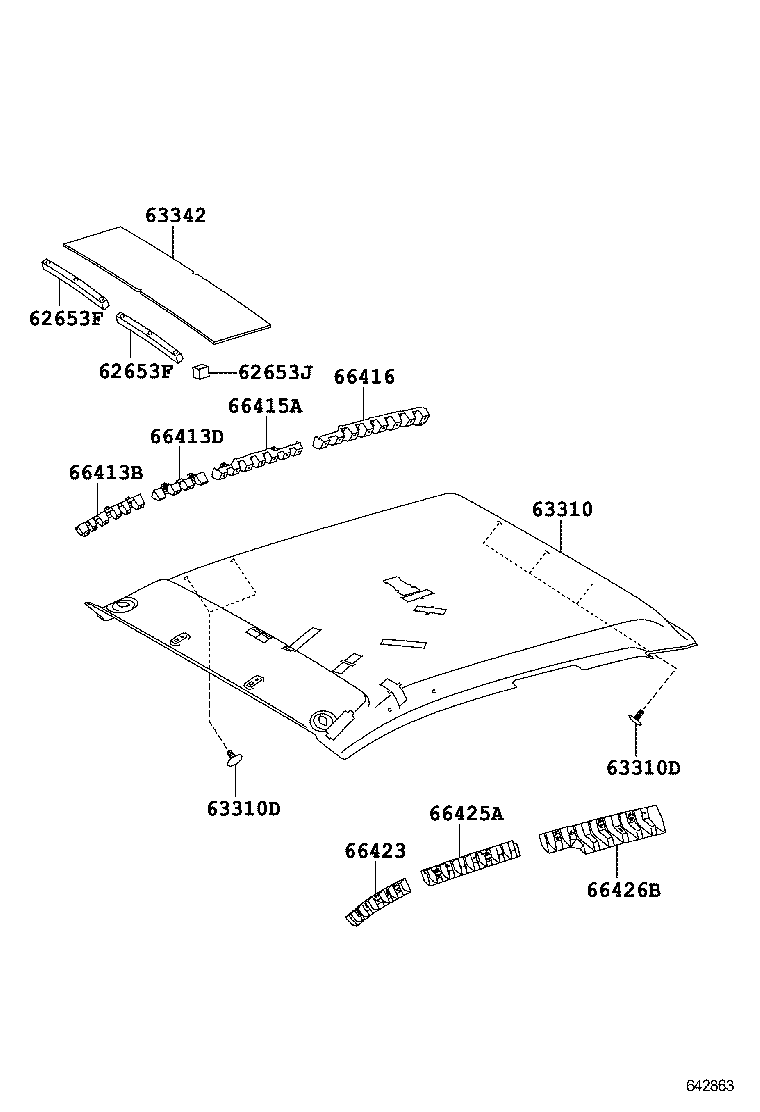 63342

62653F

62653F

62653J

66416

66415A

66413D

66413B

63310

63310D

63310D

66425A

66423

66426B

642863