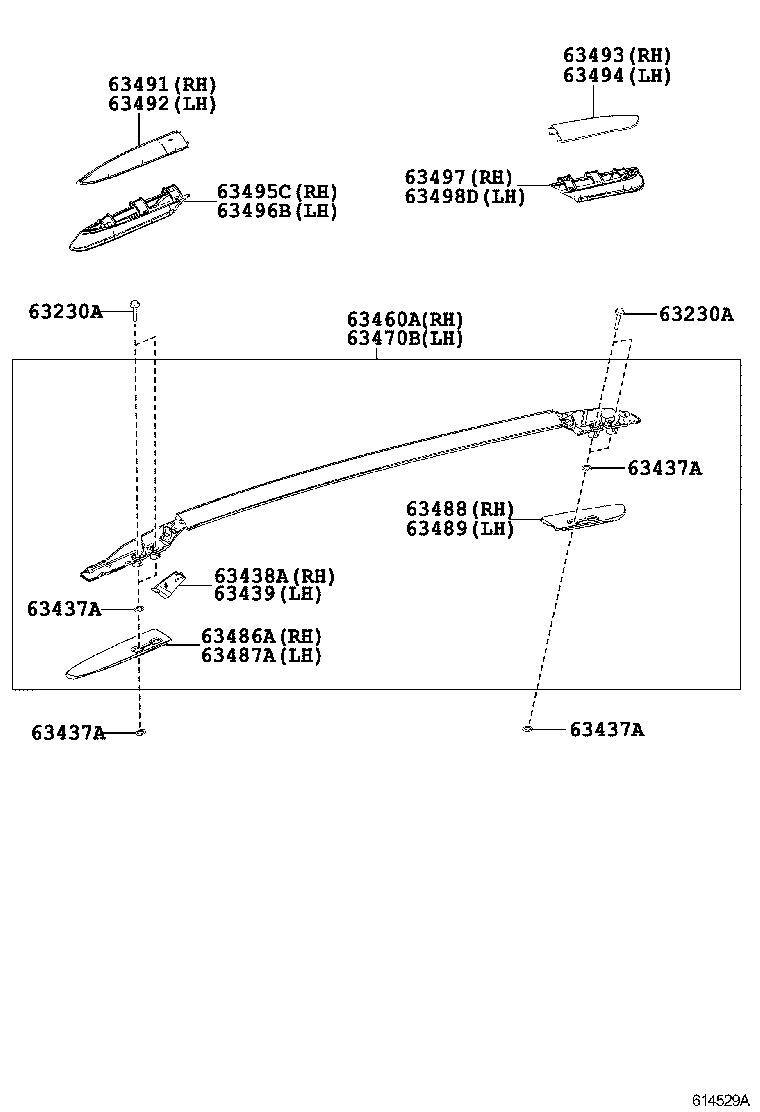 63491(RH)
63492(LH)

63493(RH)
63494(LH)

63495C(RH)
63496B(LH)

63497(RH)
63498D(LH)

63230A

63460A(RH)
63470B(LH)

63230A

63437A

63488(RH)
63489(LH)

63438A(RH)
63439(LH)

63437A

63486A(RH)
63487A(LH)

63437A

63437A

614529A