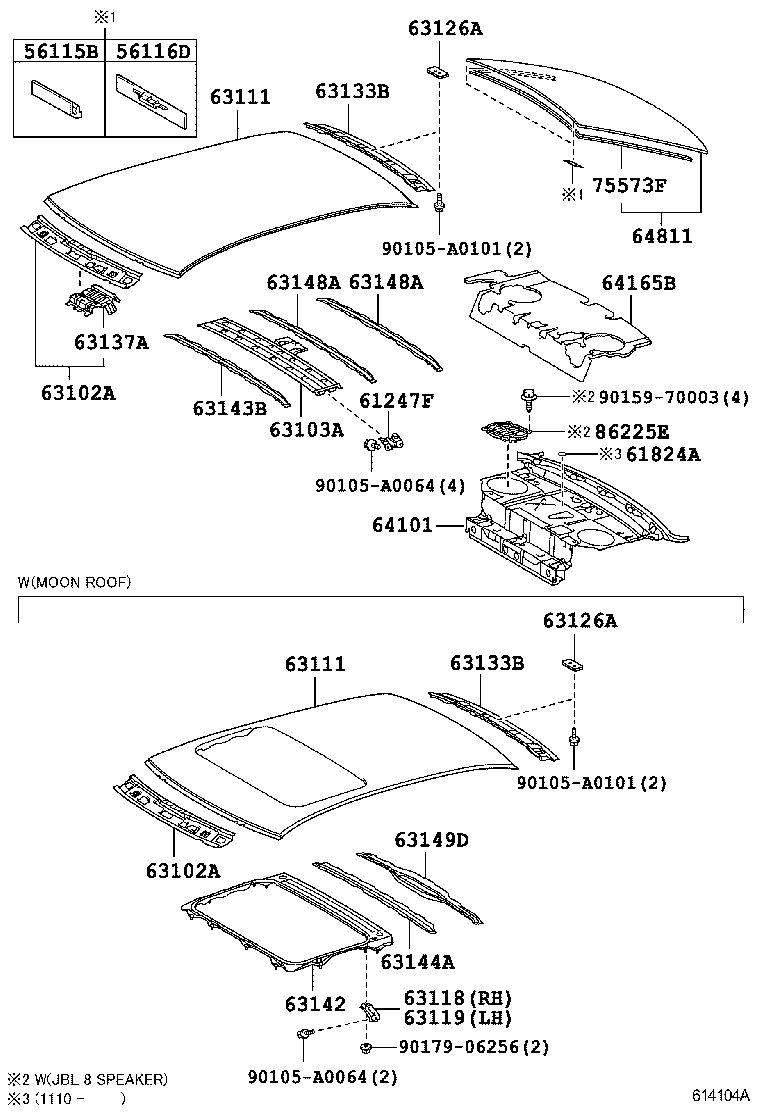 ※1

| 56115B | 56116D |
|---|---|
| | |

63126A
63111
63133B
※1
75573F
64811
90105-A0101(2)
63148A 63148A
64165B
63137A
63102A
63143B
63103A
61247F
※2 90159-70003(4)
※2 86225E
※3 61824A
90105-A0064(4)
64101

W(MOON ROOF)

63126A
63111
63133B
90105-A0101(2)
63102A
63149D
63144A
63142
63118(RH)
63119(LH)
90179-06256(2)
90105-A0064(2)

※2 W(JBL 8 SPEAKER)
※3 (1110 - )

614104A