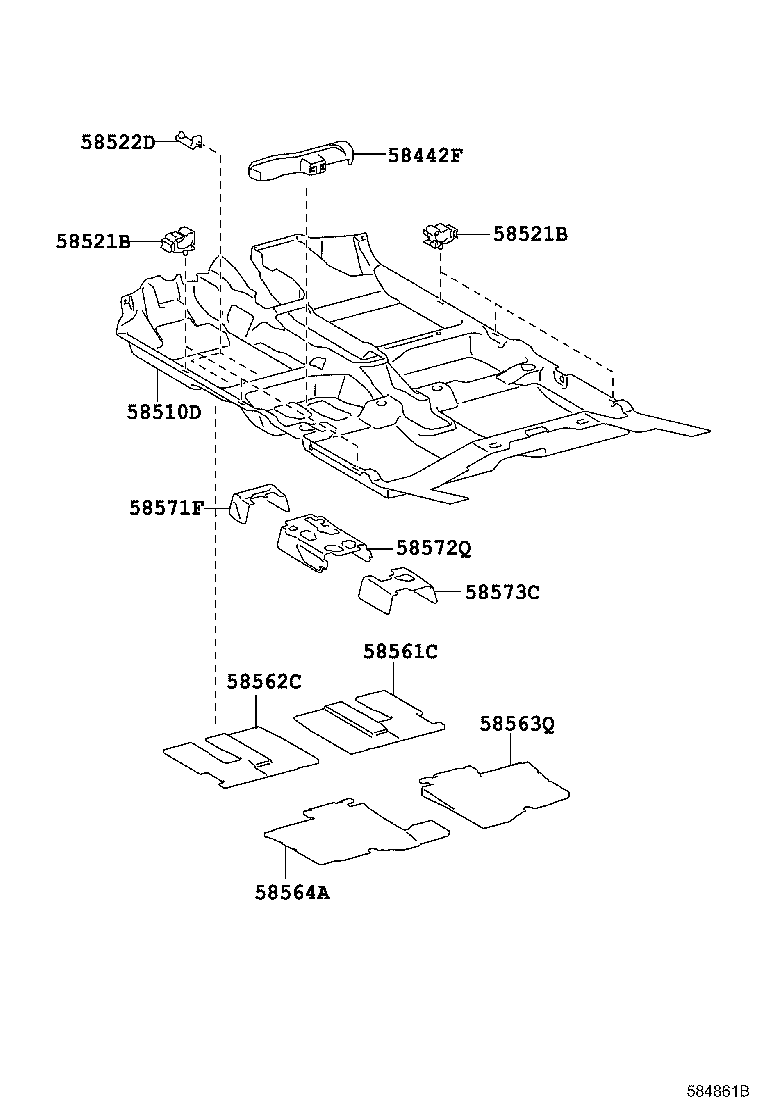 58522D
58442F
58521B
58521B
58510D
58571F
58572Q
58573C
58561C
58562C
58563Q
58564A
584861B