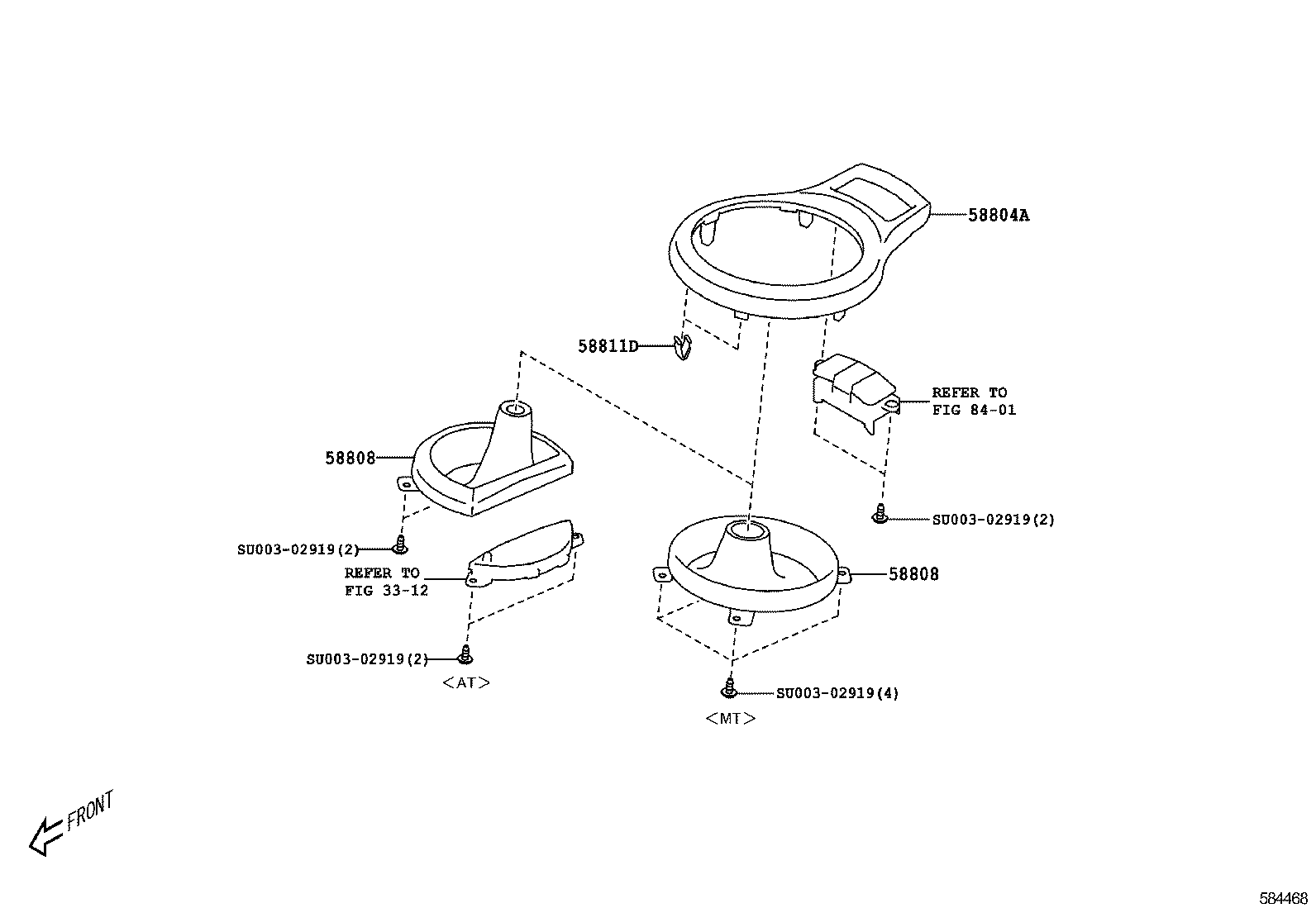 58804A

58811D

REFER TO
FIG 84-01

58808

SU003-02919(2)

SU003-02919(2)

REFER TO
FIG 33-12

58808

SU003-02919(2)

<AT>

SU003-02919(4)

<MT>

FRONT

584468