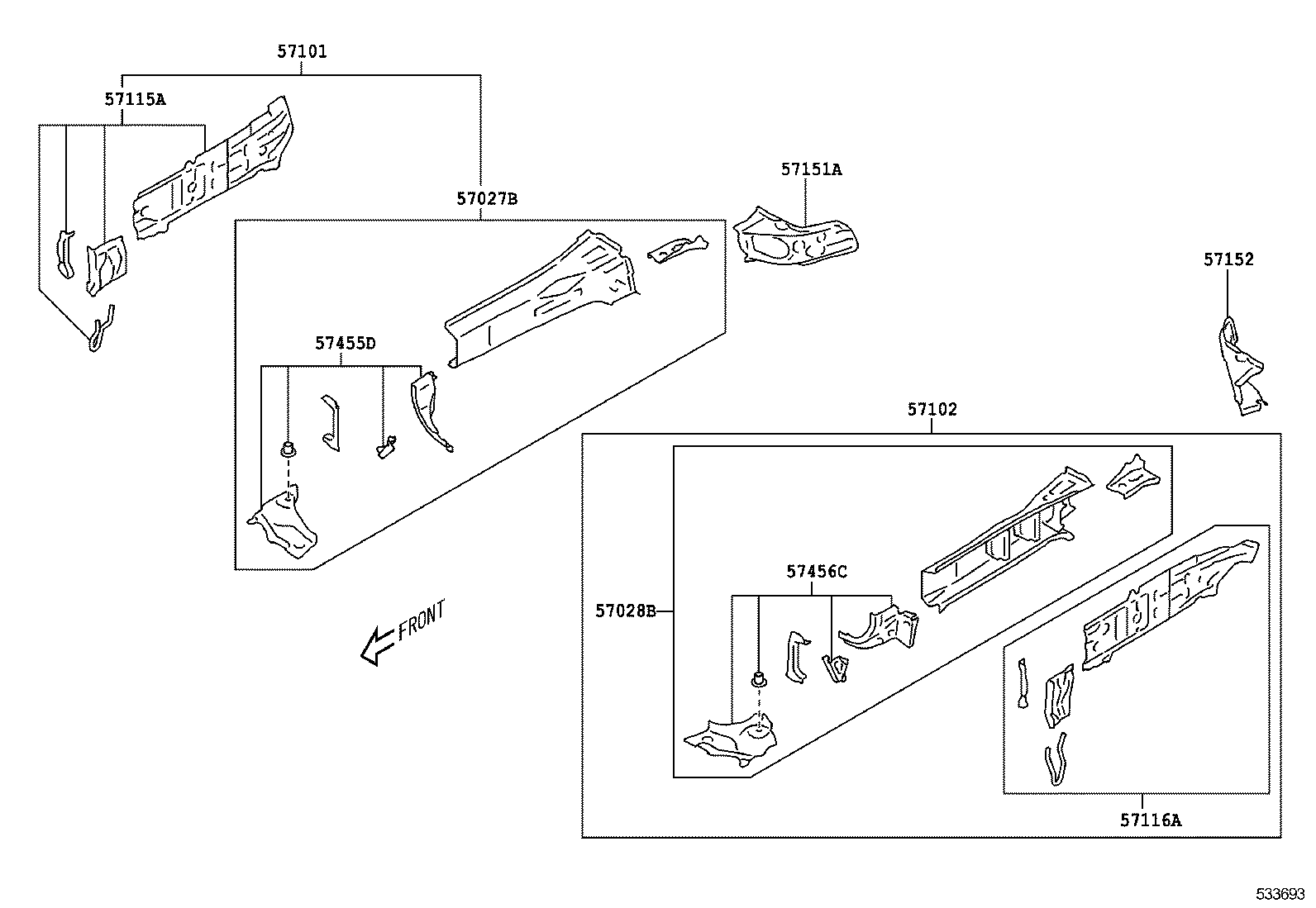 57101
57115A
57027B
57151A
57152
57455D
57102
57456C
57028B
FRONT
57116A
533693