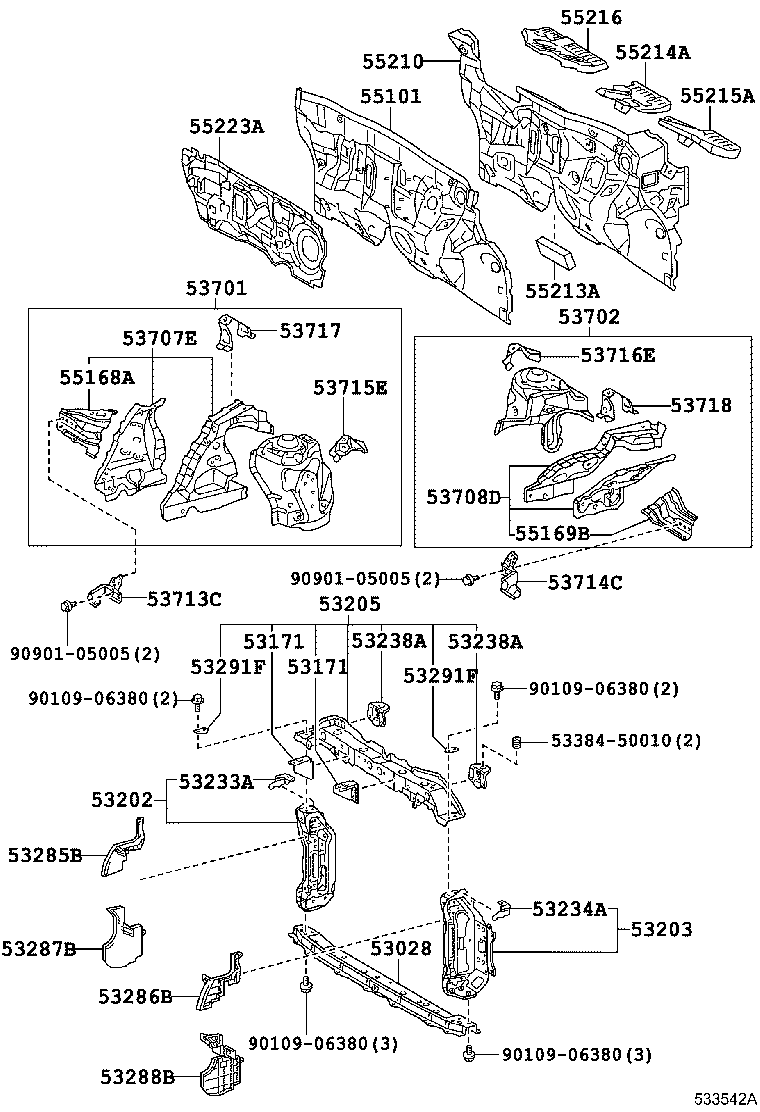 55216
55210
55214A
55101
55215A
55223A
55213A
53701
53702
53707E
53717
53716E
55168A
53715E
53718
53708D
55169B
90901-05005(2)
53714C
53713C
53205
90901-05005(2)
53171
53238A
53238A
53291F
53171
53291F
90109-06380(2)
90109-06380(2)
53384-50010(2)
53233A
53202
53285B
53234A
53203
53287B
53028
53286B
90109-06380(3)
90109-06380(3)
53288B
533542A