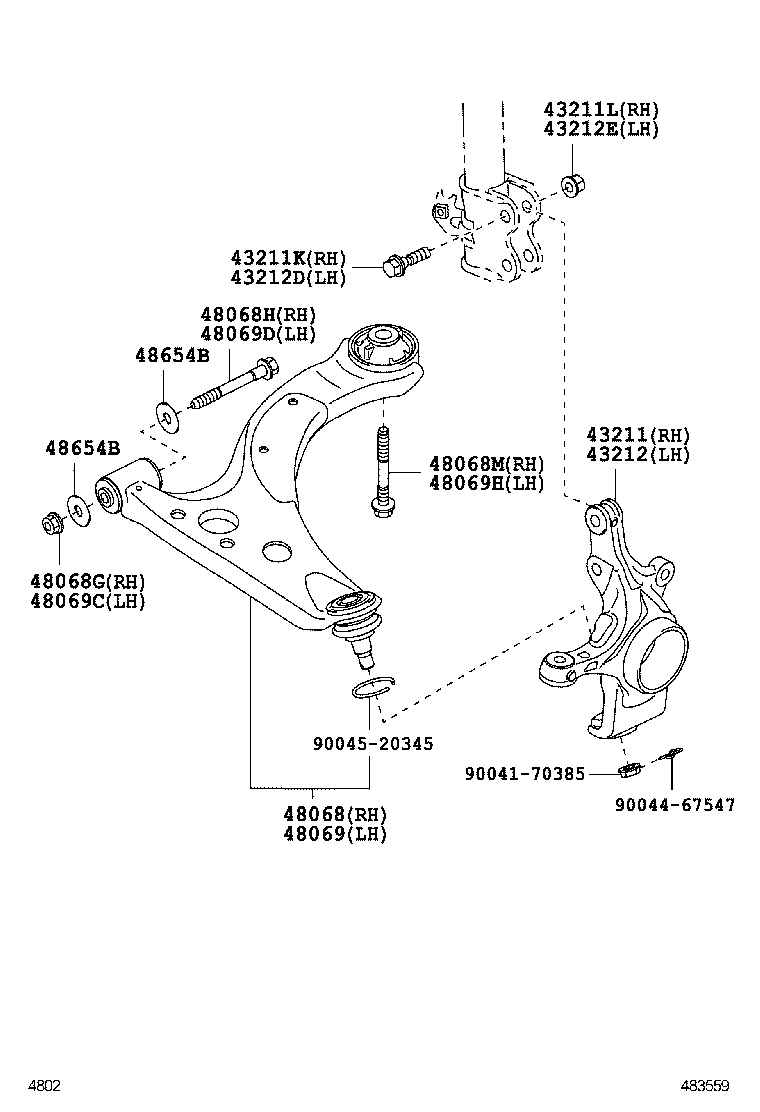 43211L(RH)
43212E(LH)

43211K(RH)
43212D(LH)

48068H(RH)
48069D(LH)

48654B

48654B

48068M(RH)
48069H(LH)

43211(RH)
43212(LH)

48068G(RH)
48069C(LH)

90045-20345

90041-70385

90044-67547

48068(RH)
48069(LH)

4802

483559