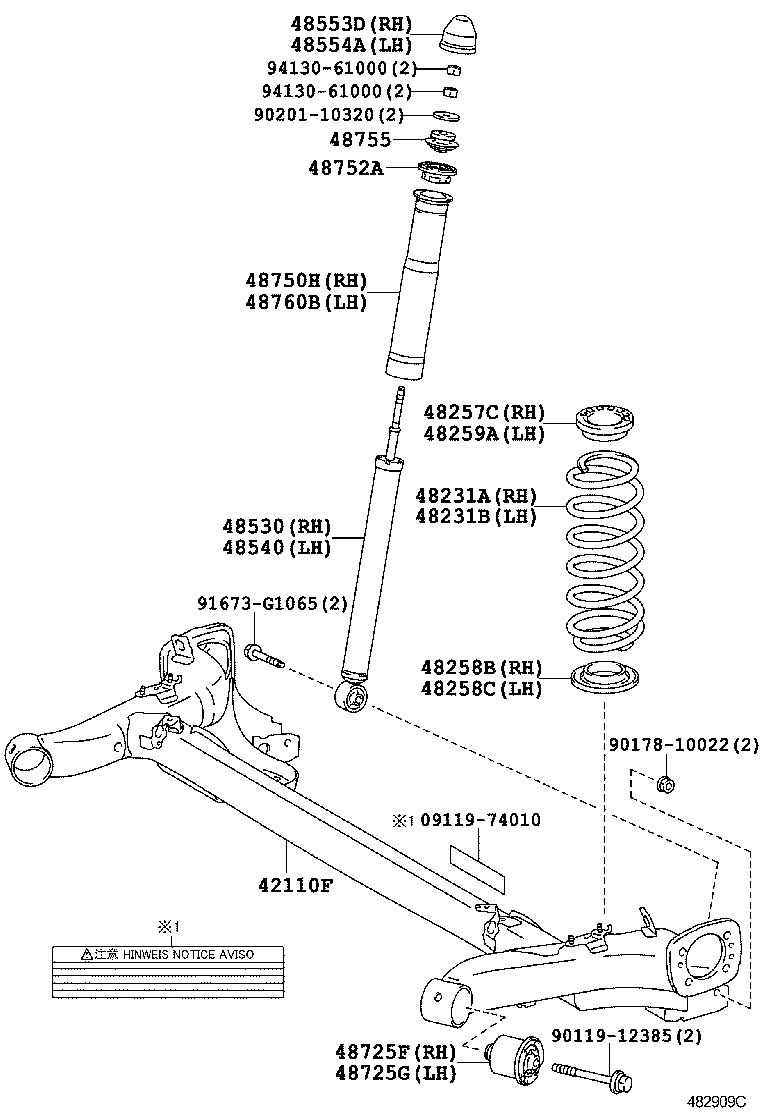 48553D(RH)
48554A(LH)
94130-61000(2)
94130-61000(2)
90201-10320(2)
48755
48752A
48750H(RH)
48760B(LH)
48257C(RH)
48259A(LH)
48231A(RH)
48231B(LH)
48530(RH)
48540(LH)
91673-G1065(2)
48258B(RH)
48258C(LH)
90178-10022(2)
※1 09119-74010
42110F
※1
⚠注意 HINWEIS NOTICE AVISO
48725F(RH)
48725G(LH)
90119-12385(2)
482909C