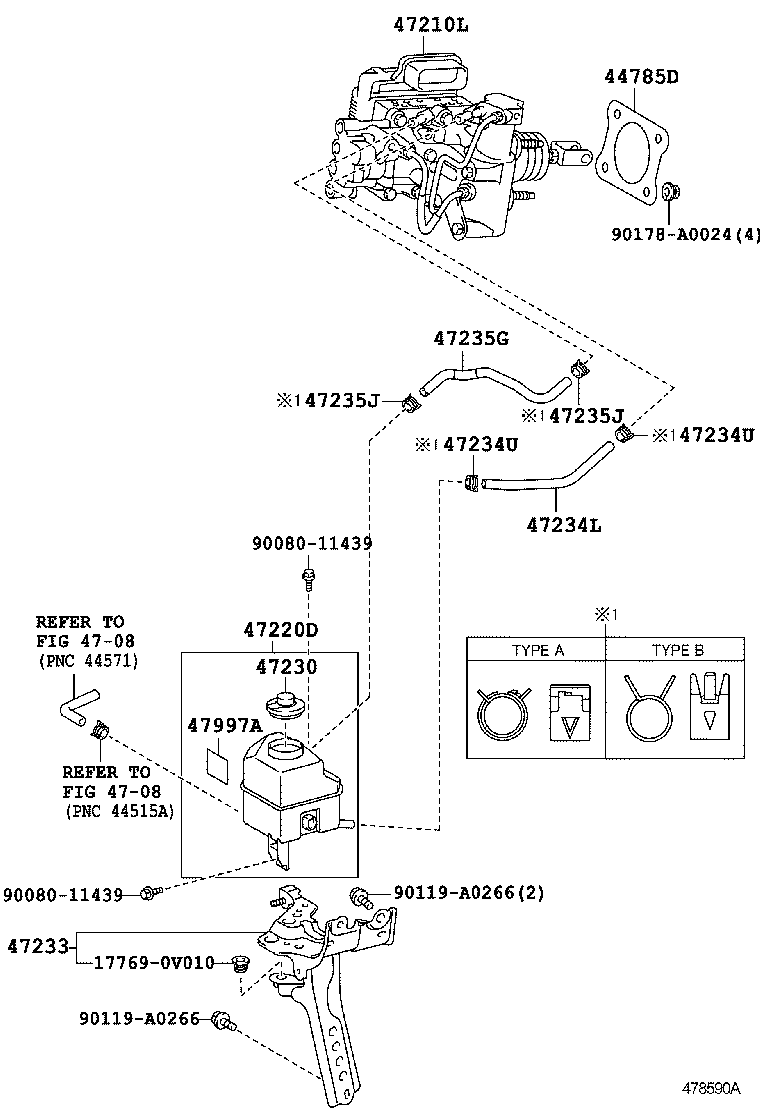 47210L

44785D

90178-A0024(4)

47235G

※1 47235J

※1 47235J

※1 47234U

※1 47234U

47234L

90080-11439

REFER TO
FIG 47-08
(PNC 44571)

47220D

47230

47997A

REFER TO
FIG 47-08
(PNC 44515A)

※1

| TYPE A | TYPE B |
|---|---|
| | |

90080-11439

90119-A0266(2)

47233

17769-0V010

90119-A0266

478590A