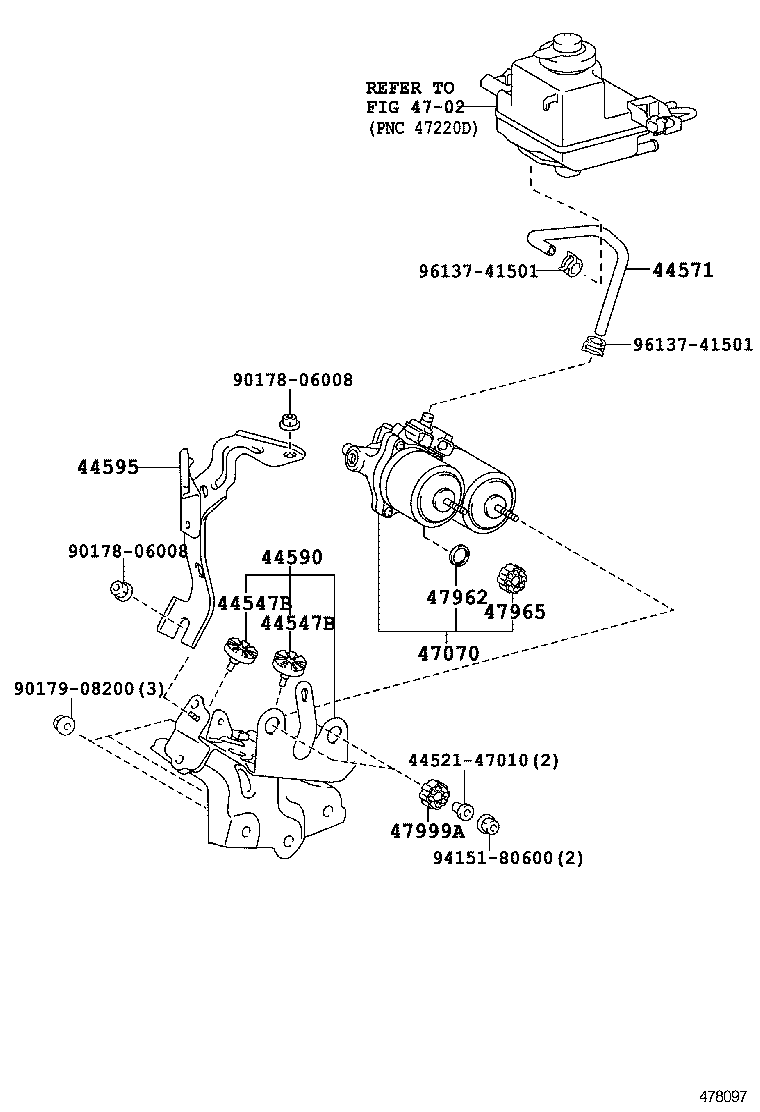 REFER TO
FIG 47-02
(PNC 47220D)

96137-41501
44571
96137-41501
90178-06008
44595
90178-06008
44590
44547B
44547B
47962
47965
47070
90179-08200(3)
44521-47010(2)
47999A
94151-80600(2)
478097