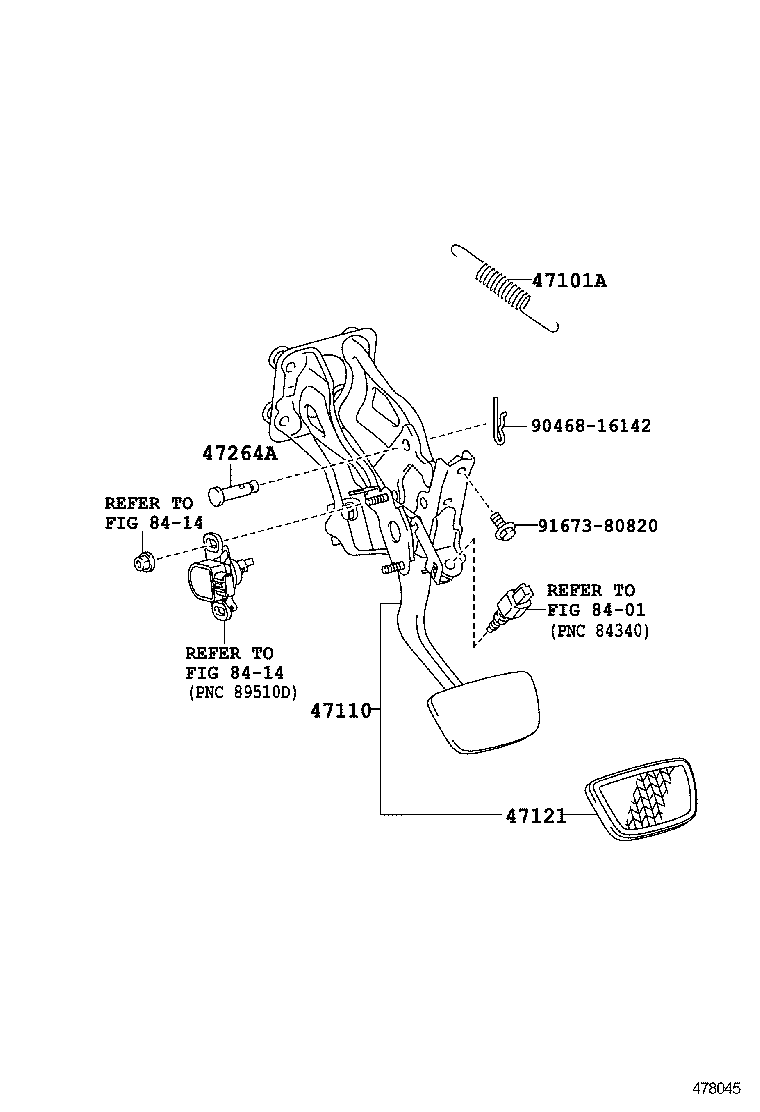 47101A

90468-16142

47264A

REFER TO
FIG 84-14

91673-80820

REFER TO
FIG 84-01
(PNC 84340)

REFER TO
FIG 84-14
(PNC 89510D)

47110

47121

478045