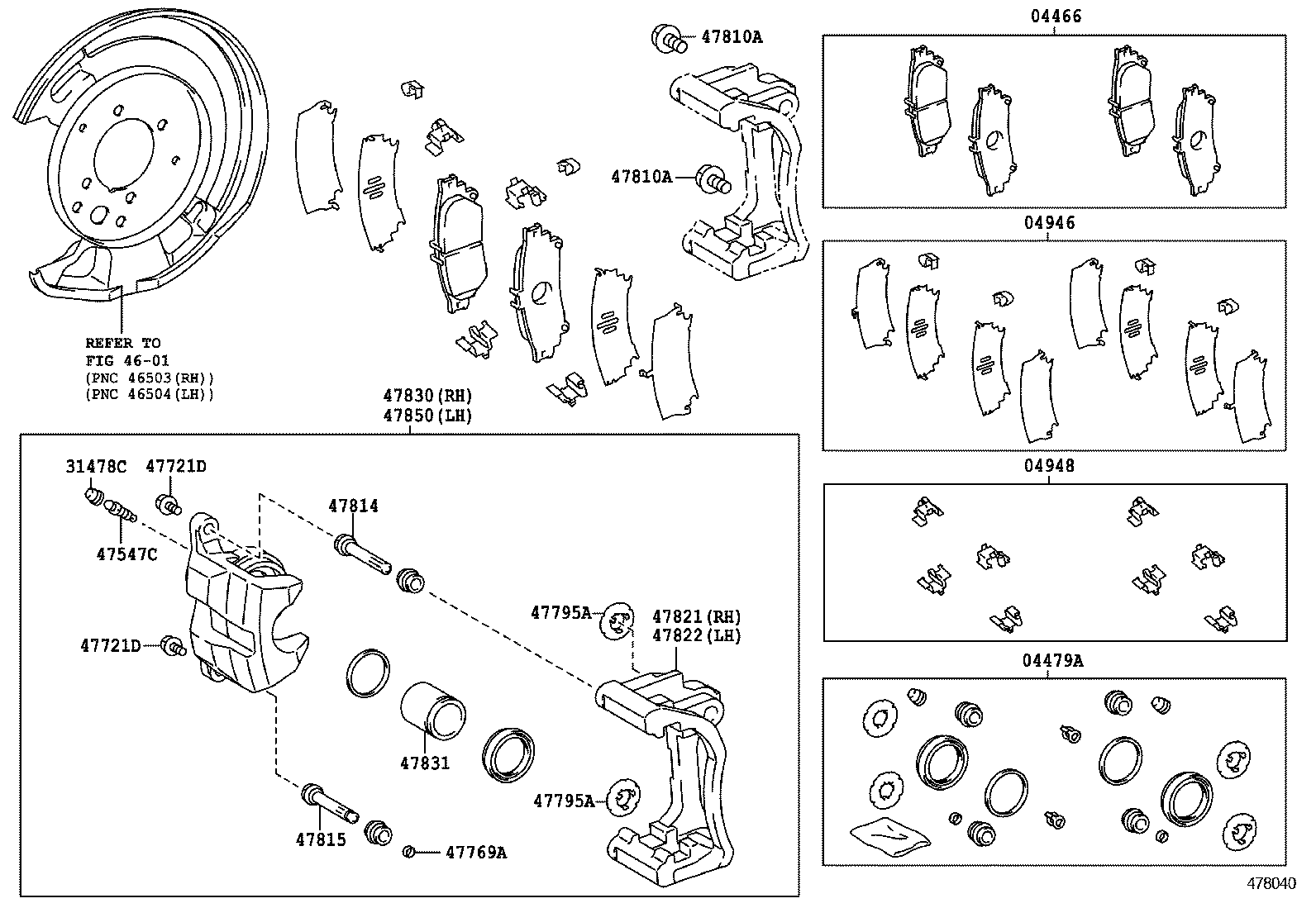 47810A

47810A

REFER TO
FIG 46-01
(PNC 46503(RH))
(PNC 46504(LH))

47830(RH)
47850(LH)

31478C
47721D
47547C
47814
47721D
47795A
47821(RH)
47822(LH)
47831
47795A
47815
47769A

04466

04946

04948

04479A

478040