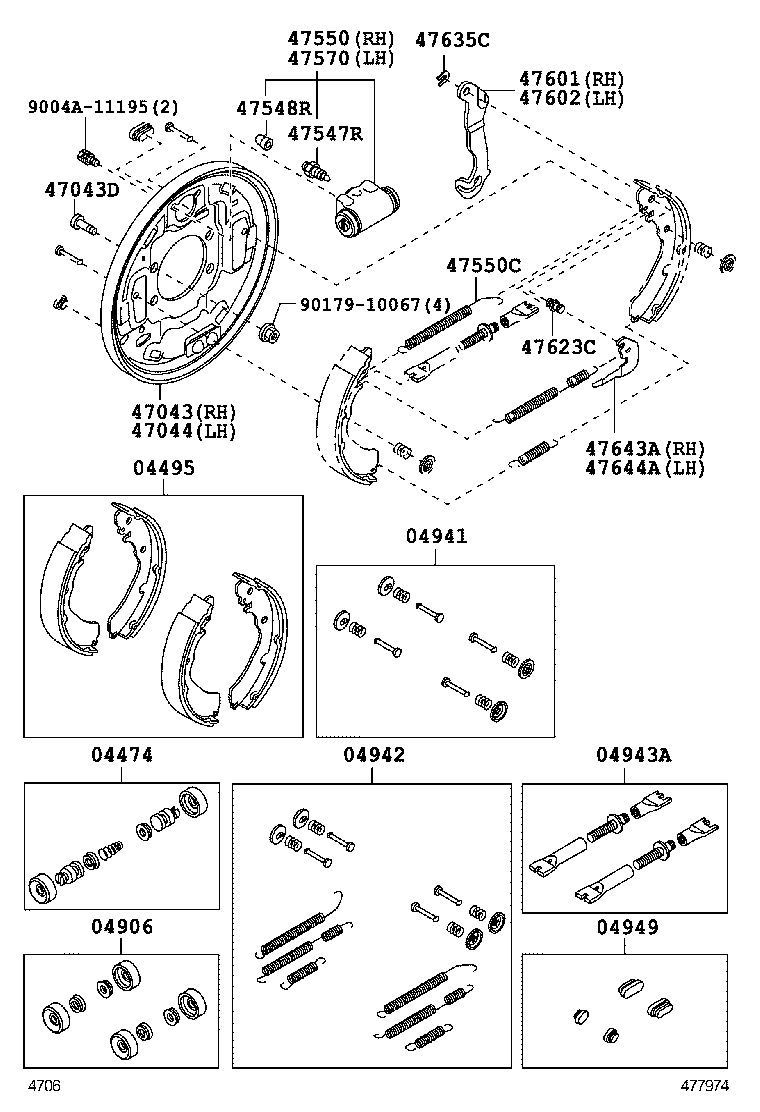 47550(RH)
47570(LH)
47635C
47601(RH)
47602(LH)
9004A-11195(2)
47548R
47547R
47043D
47550C
90179-10067(4)
47623C
47043(RH)
47044(LH)
47643A(RH)
47644A(LH)
04495
04941
04474
04942
04943A
04906
04949
4706
477974