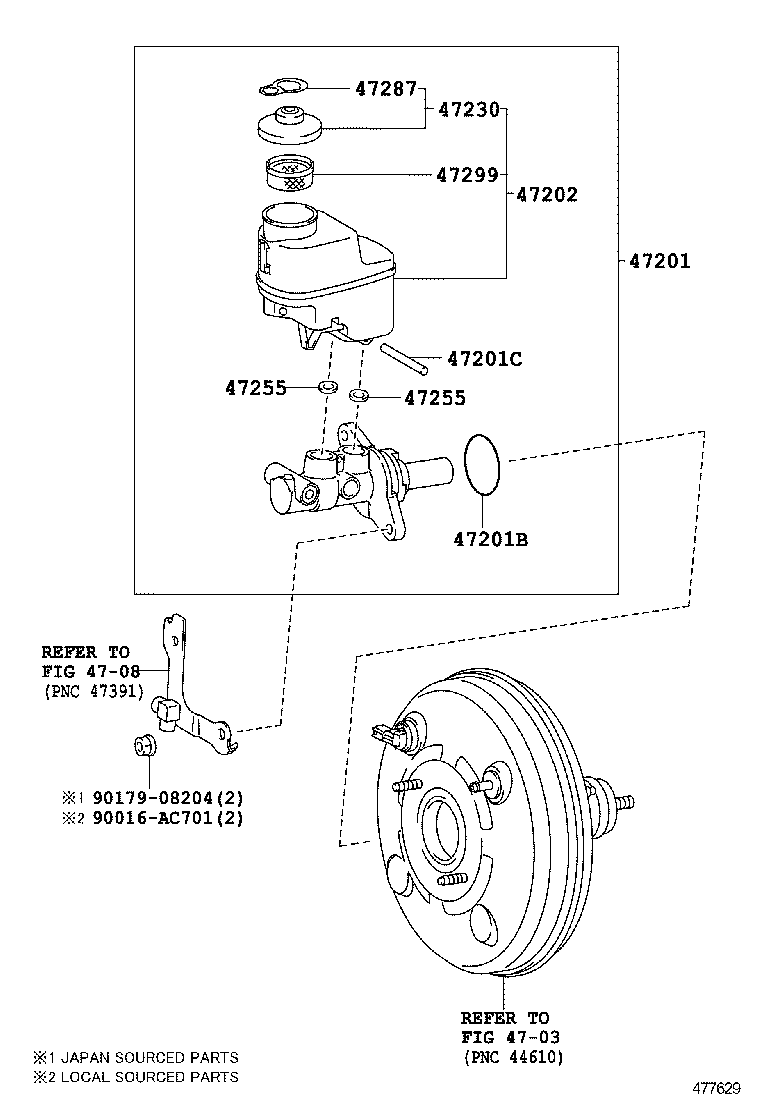 47287
47230
47299
47202
47201
47201C
47255
47255
47201B
REFER TO
FIG 47-08
(PNC 47391)
※1 90179-08204(2)
※2 90016-AC701(2)
REFER TO
FIG 47-03
(PNC 44610)
※1 JAPAN SOURCED PARTS
※2 LOCAL SOURCED PARTS
477629