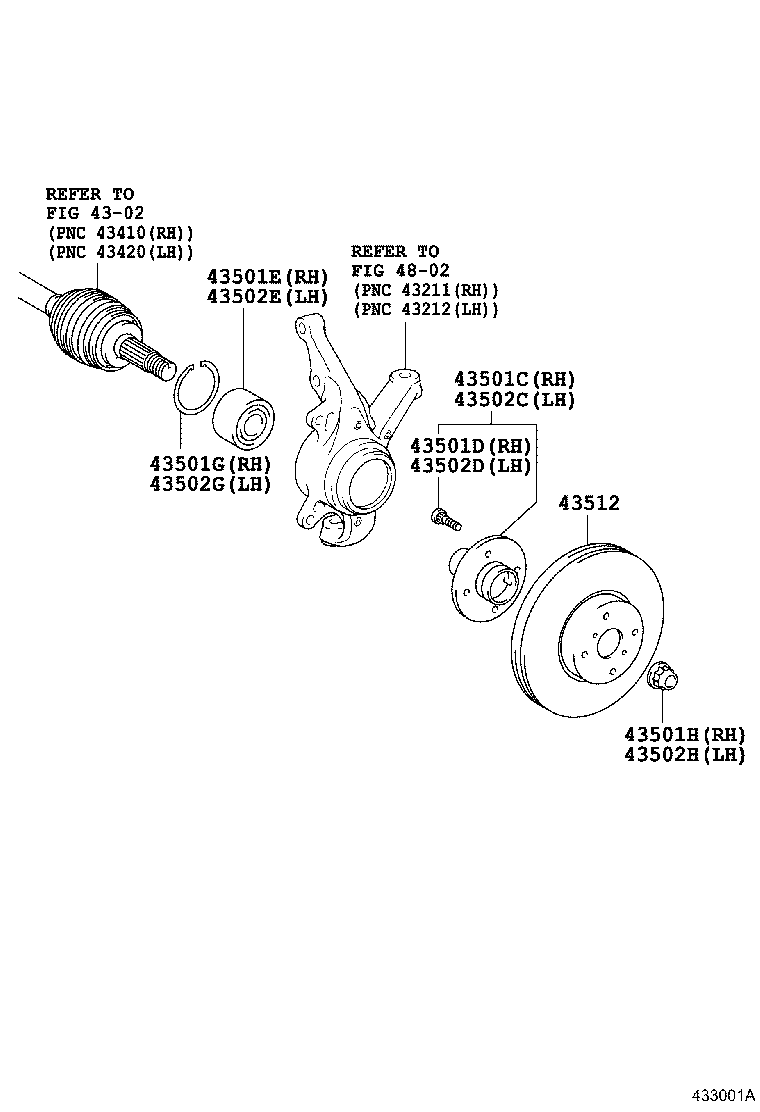 REFER TO
FIG 43-02
(PNC 43410(RH))
(PNC 43420(LH))

43501E(RH)
43502E(LH)

REFER TO
FIG 48-02
(PNC 43211(RH))
(PNC 43212(LH))

43501C(RH)
43502C(LH)

43501D(RH)
43502D(LH)

43501G(RH)
43502G(LH)

43512

43501H(RH)
43502H(LH)

433001A