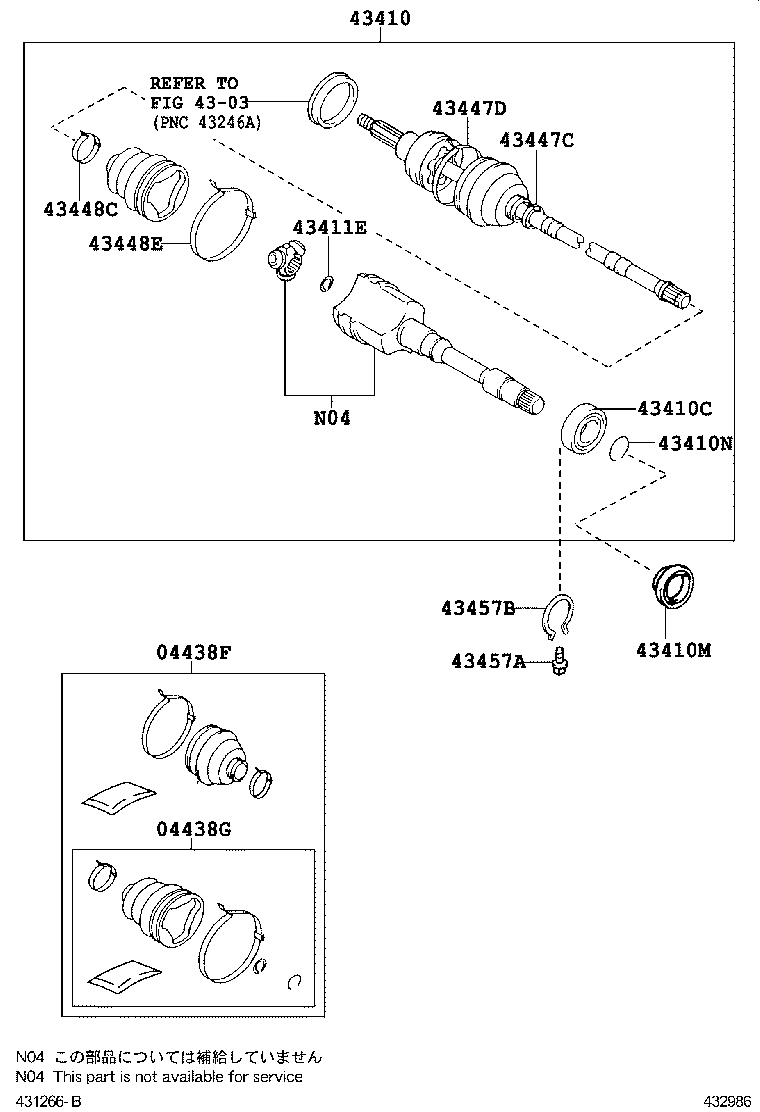 43410

REFER TO
FIG 43-03
(PNC 43246A)

43447D
43447C
43448C
43448E
43411E
N04
43410C
43410N
43457B
43457A
43410M

04438F
04438G

N04 この部品については補給していません
N04 This part is not available for service

431266-B
432986