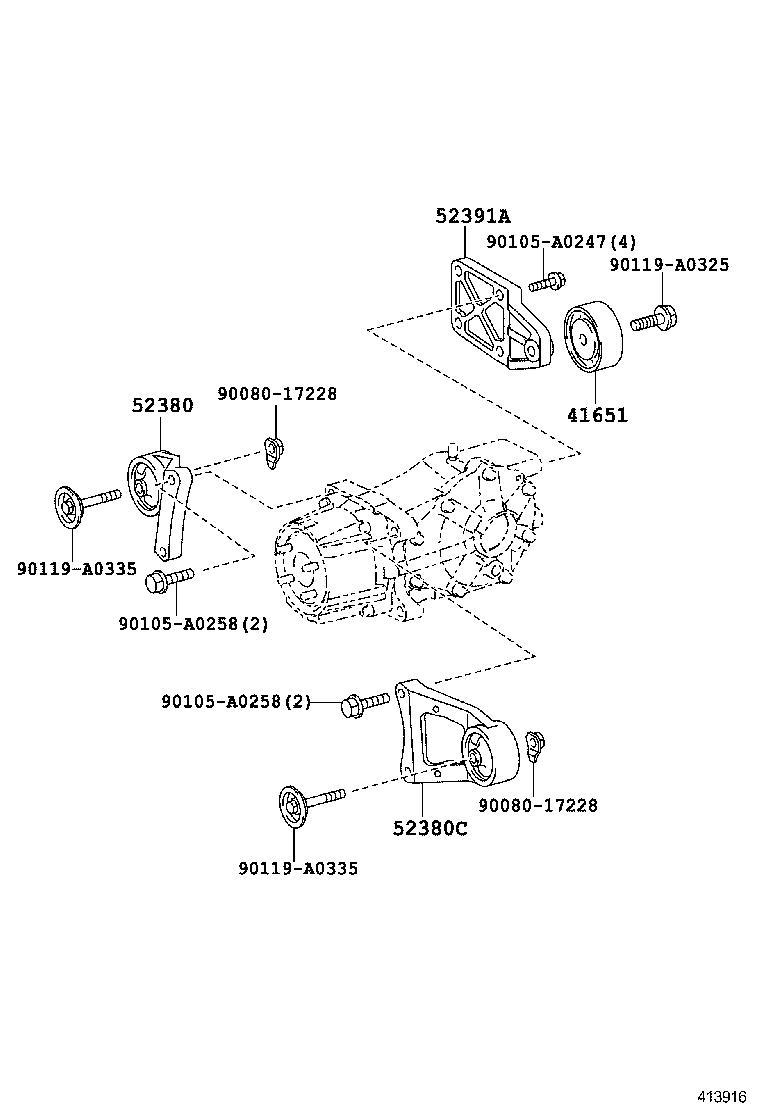 52391A
90105-A0247(4)
90119-A0325
41651
52380
90080-17228
90119-A0335
90105-A0258(2)
90105-A0258(2)
90080-17228
52380C
90119-A0335
413916