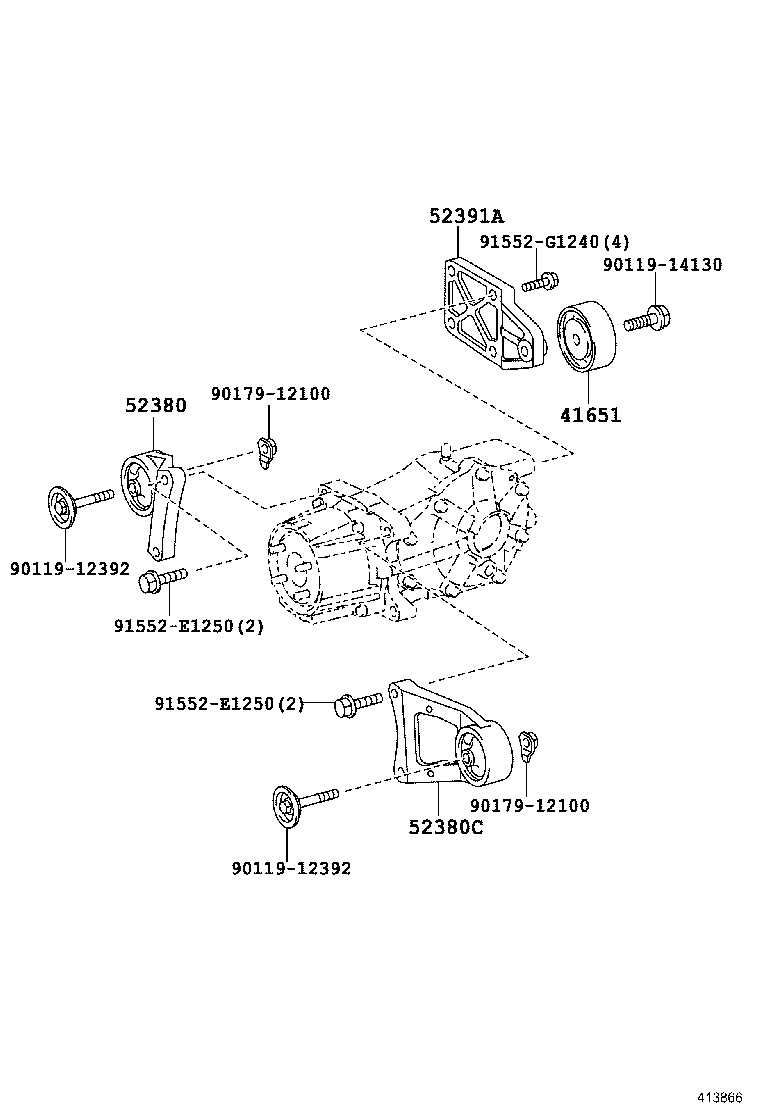 52391A
91552-G1240(4)
90119-14130
41651
52380
90179-12100
90119-12392
91552-E1250(2)
91552-E1250(2)
90179-12100
52380C
90119-12392
413866