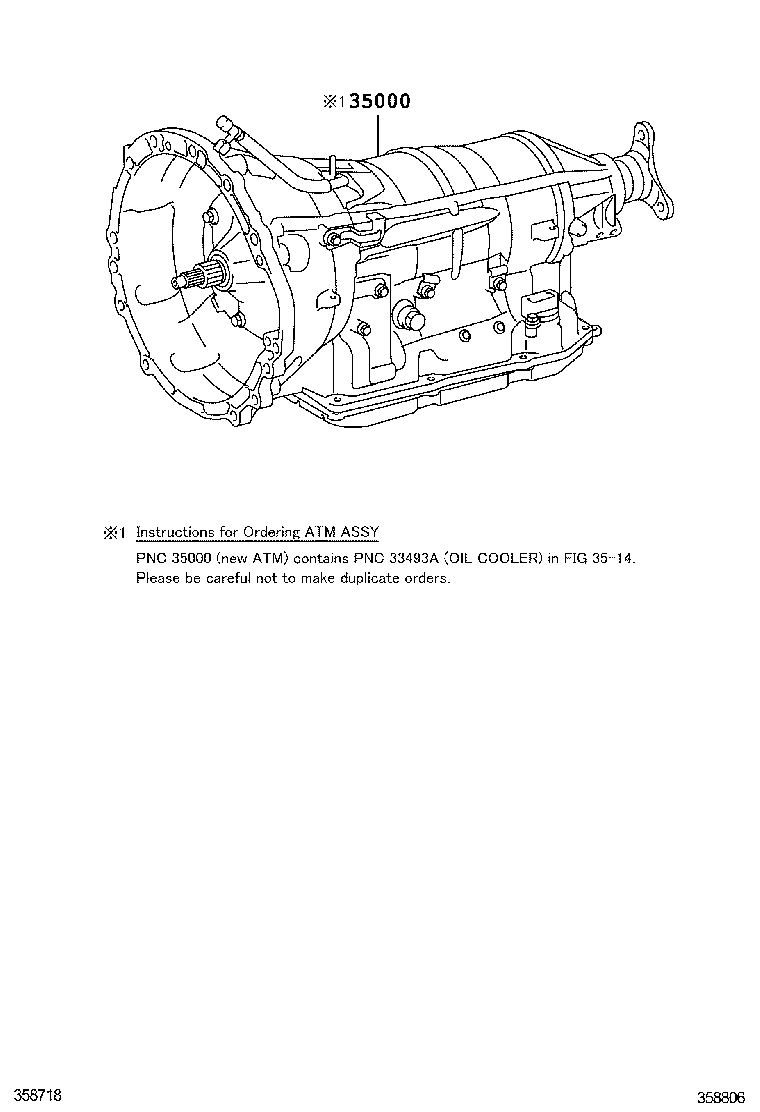 ※1 35000

※1 Instructions for Ordering ATM ASSY

PNC 35000 (new ATM) contains PNC 33493A (OIL COOLER) in FIG 35-14.
Please be careful not to make duplicate orders.

358718

358806