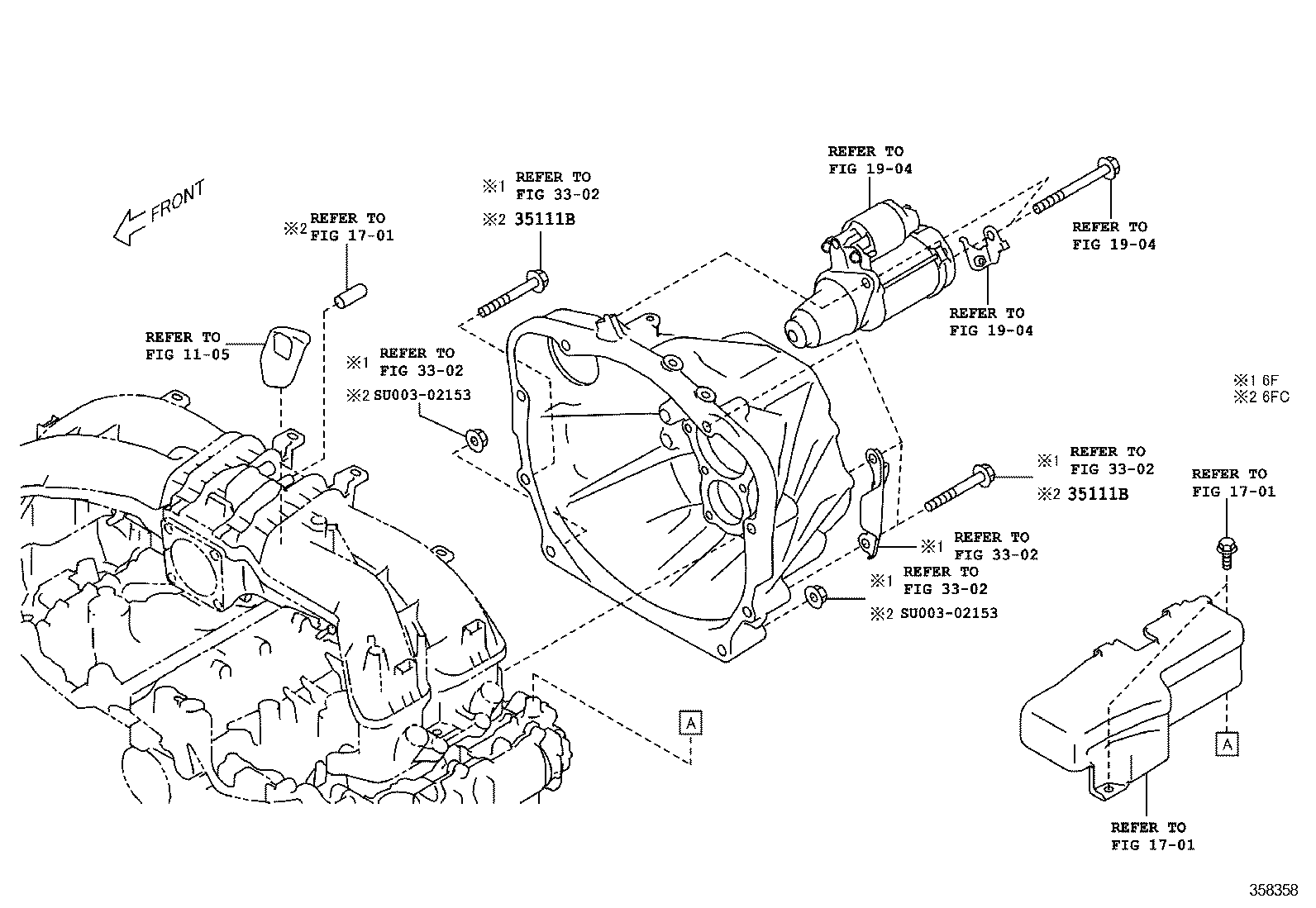 FRONT

※2 REFER TO
FIG 17-01

REFER TO
FIG 11-05

※1 REFER TO
FIG 33-02
※2 35111B

※1 REFER TO
FIG 33-02
※2 SU003-02153

REFER TO
FIG 19-04

REFER TO
FIG 19-04

REFER TO
FIG 19-04

※1 6F
※2 6FC

※1 REFER TO
FIG 33-02
※2 35111B

REFER TO
FIG 17-01

※1 REFER TO
FIG 33-02

※1 REFER TO
FIG 33-02
※2 SU003-02153

A

A

REFER TO
FIG 17-01

358358