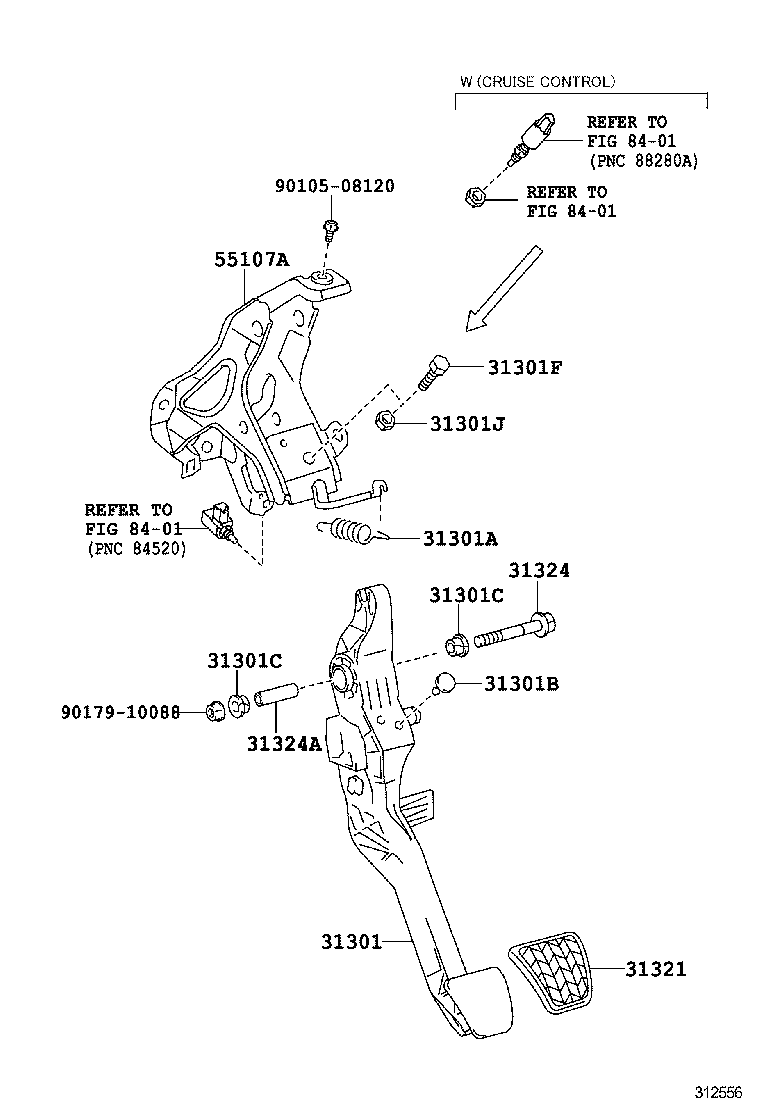 W (CRUISE CONTROL)

REFER TO
FIG 84-01
(PNC 88280A)

REFER TO
FIG 84-01

90105-08120

55107A

31301F

31301J

REFER TO
FIG 84-01
(PNC 84520)

31301A

31324

31301C

31301C

31301B

90179-10088

31324A

31301

31321

312556