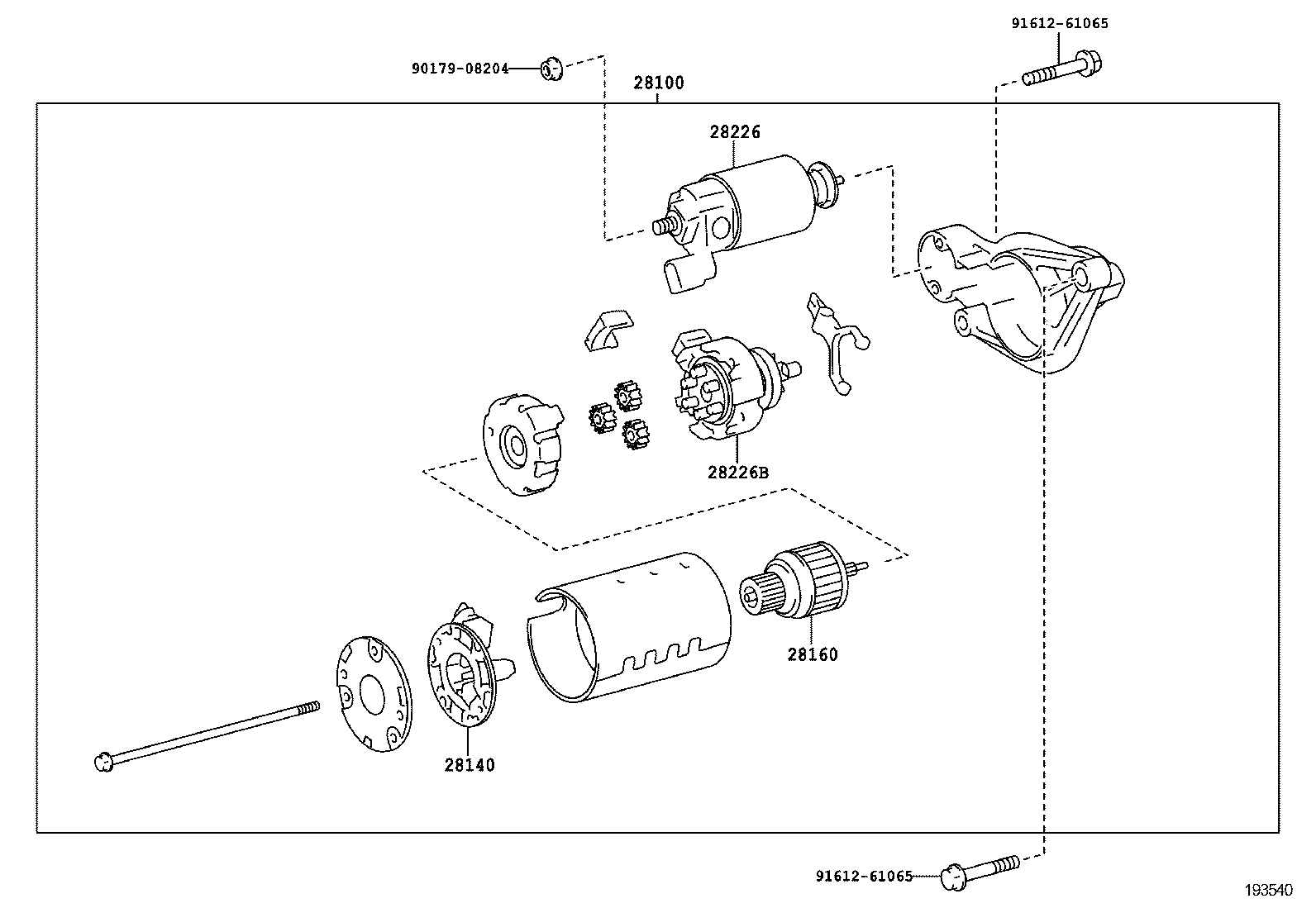 91612-61065

90179-08204

28100

28226

28226B

28160

28140

91612-61065

193540