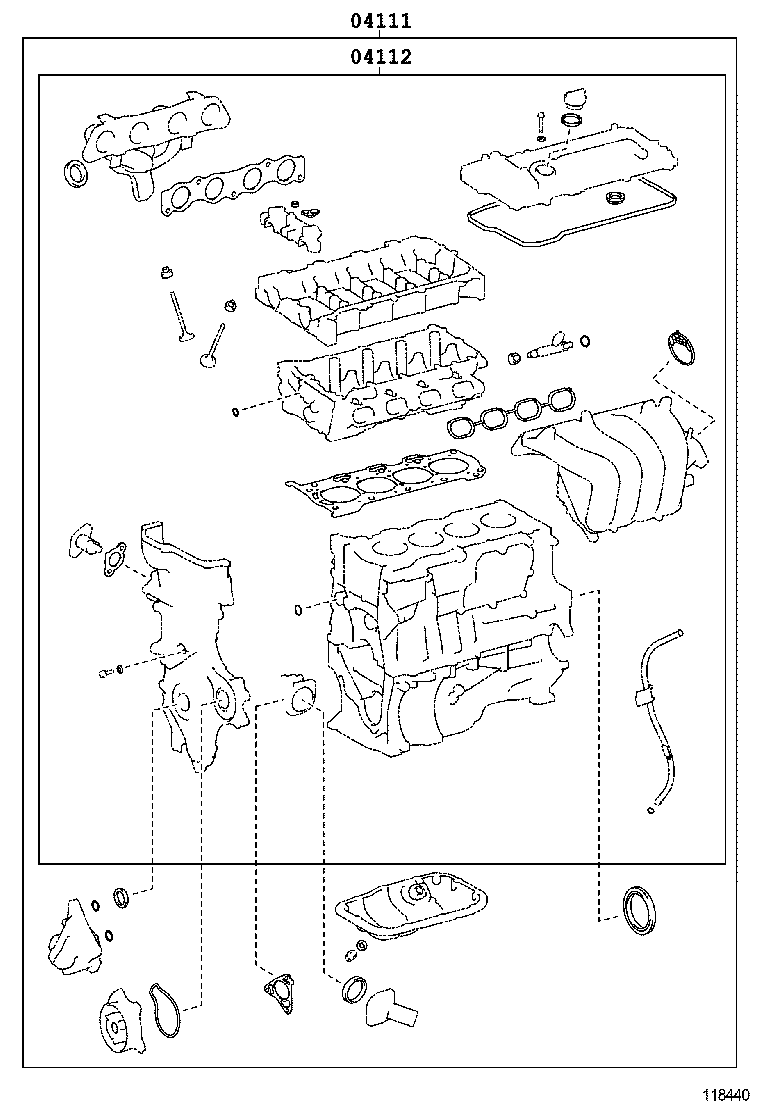 04111

04112

118440