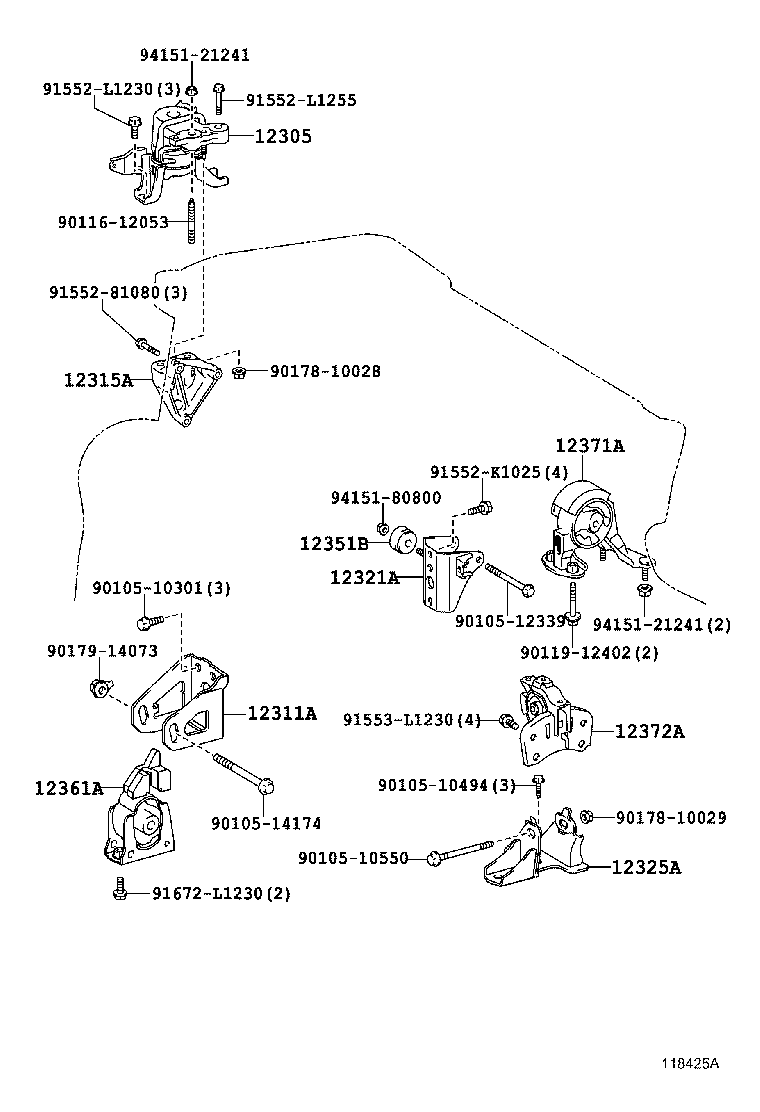 94151-21241
91552-L1230(3)
91552-L1255
12305
90116-12053
91552-81080(3)
12315A
90178-10028
12371A
91552-K1025(4)
94151-80800
12351B
12321A
90105-12339
94151-21241(2)
90119-12402(2)
90105-10301(3)
90179-14073
12311A
91553-L1230(4)
12372A
12361A
90105-14174
90105-10494(3)
90178-10029
90105-10550
12325A
91672-L1230(2)
118425A