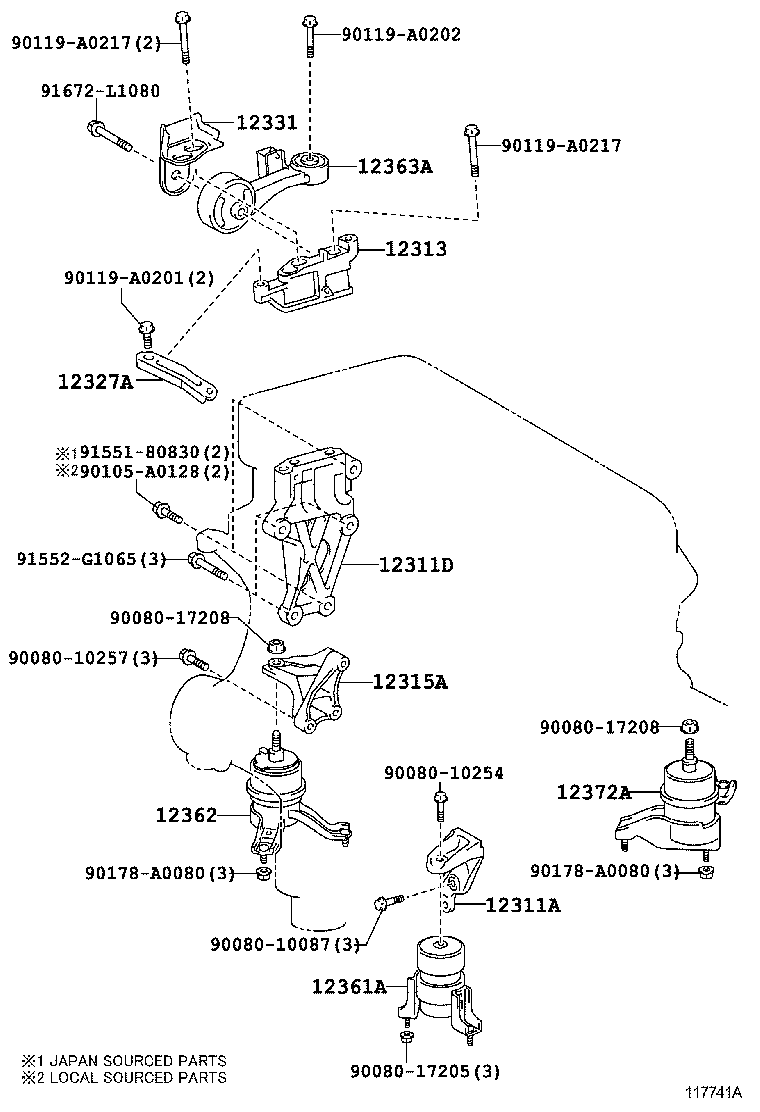 90119-A0217(2)
90119-A0202
91672-L1080
12331
12363A
90119-A0217
12313
90119-A0201(2)
12327A
※1 91551-80830(2)
※2 90105-A0128(2)
91552-G1065(3)
12311D
90080-17208
90080-10257(3)
12315A
90080-17208
90080-10254
12372A
12362
90178-A0080(3)
90178-A0080(3)
12311A
90080-10087(3)
12361A
90080-17205(3)
※1 JAPAN SOURCED PARTS
※2 LOCAL SOURCED PARTS
117741A