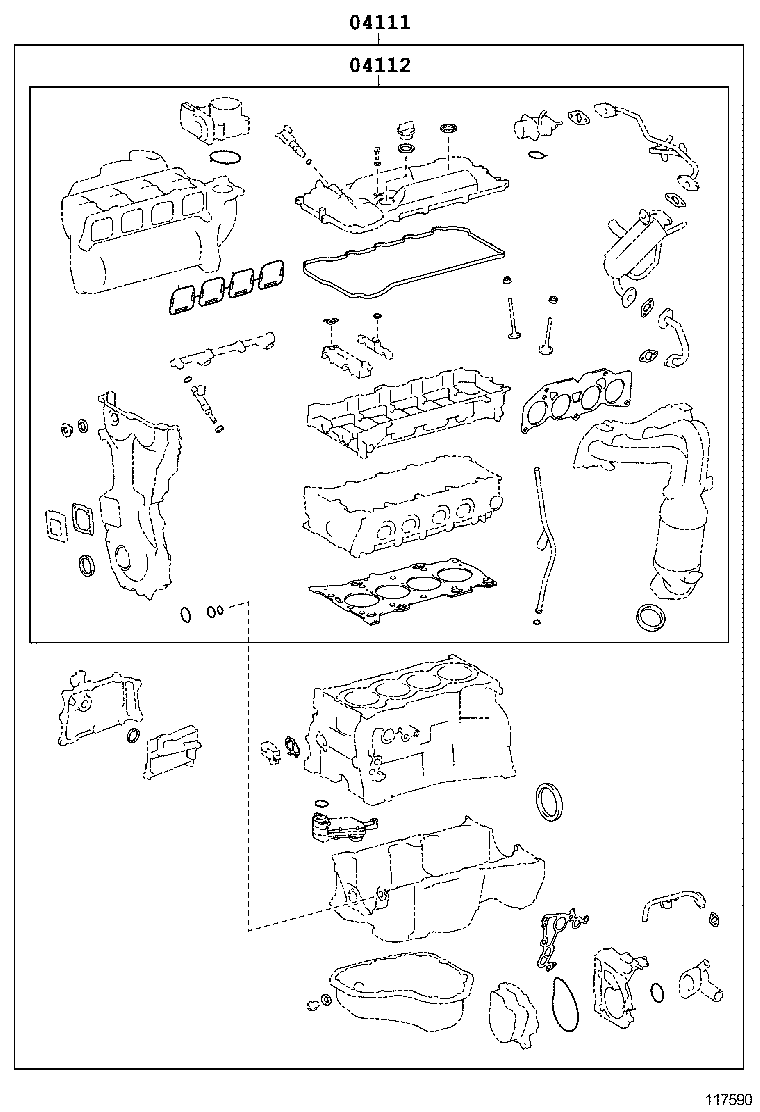 04111
04112
117590