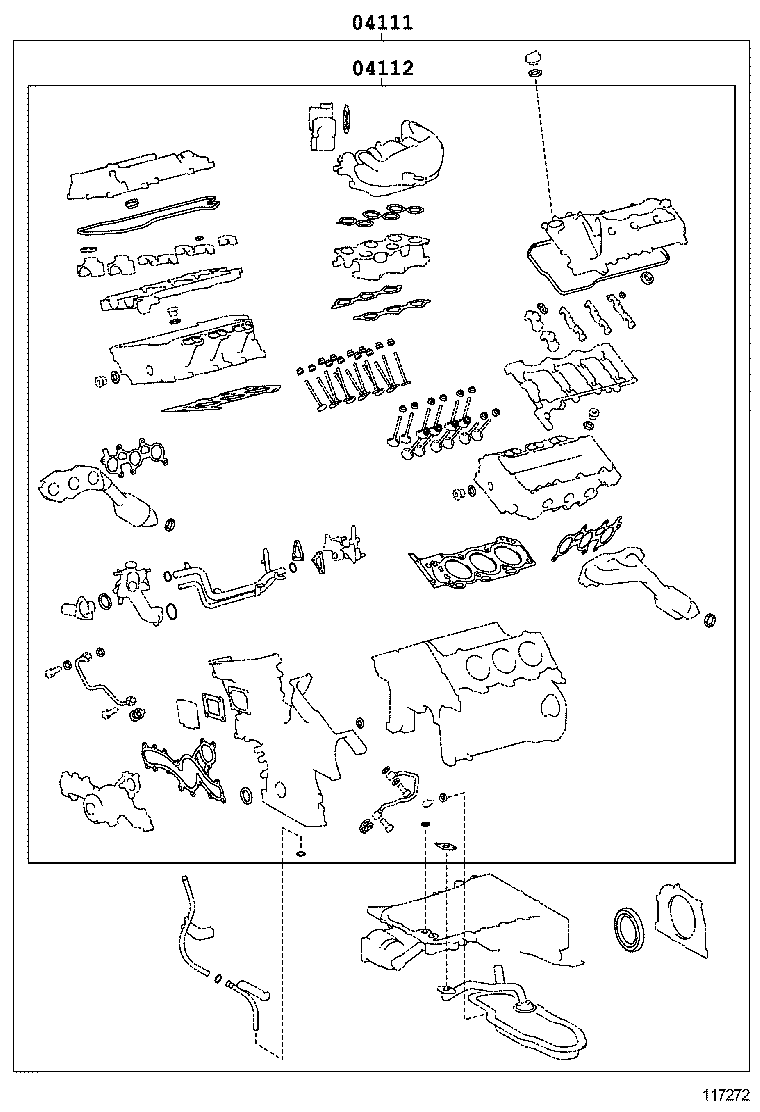 04111

04112

117272