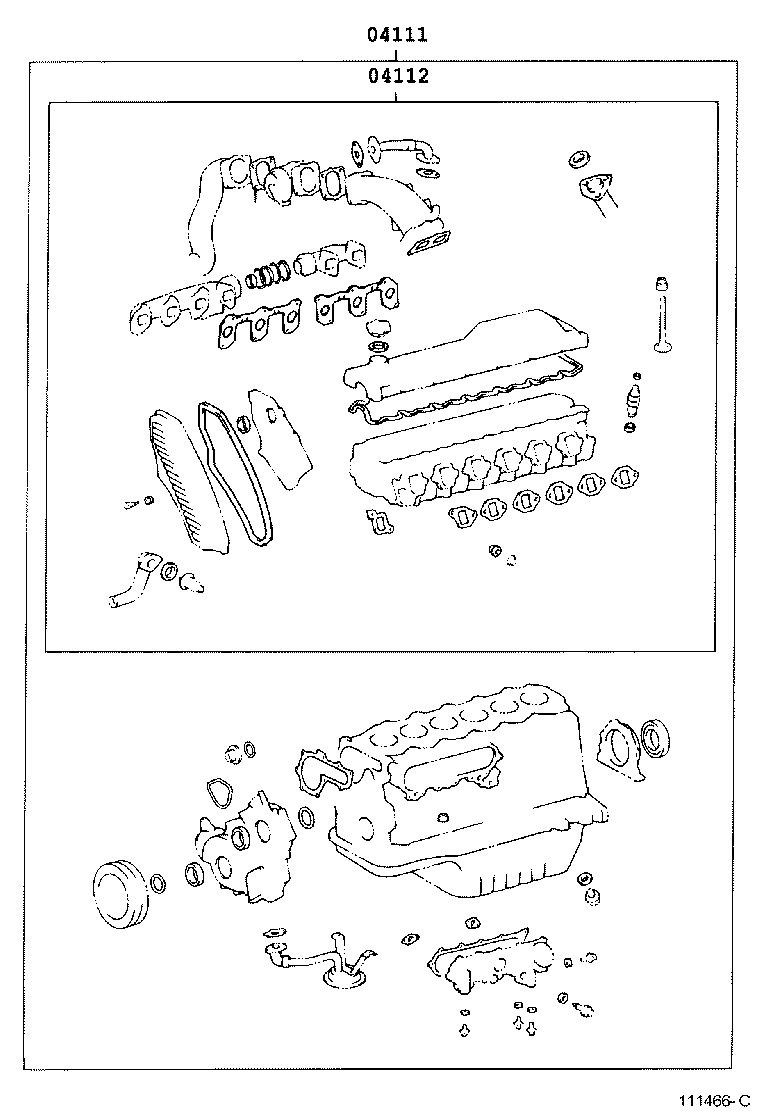 04111
04112
111466-C