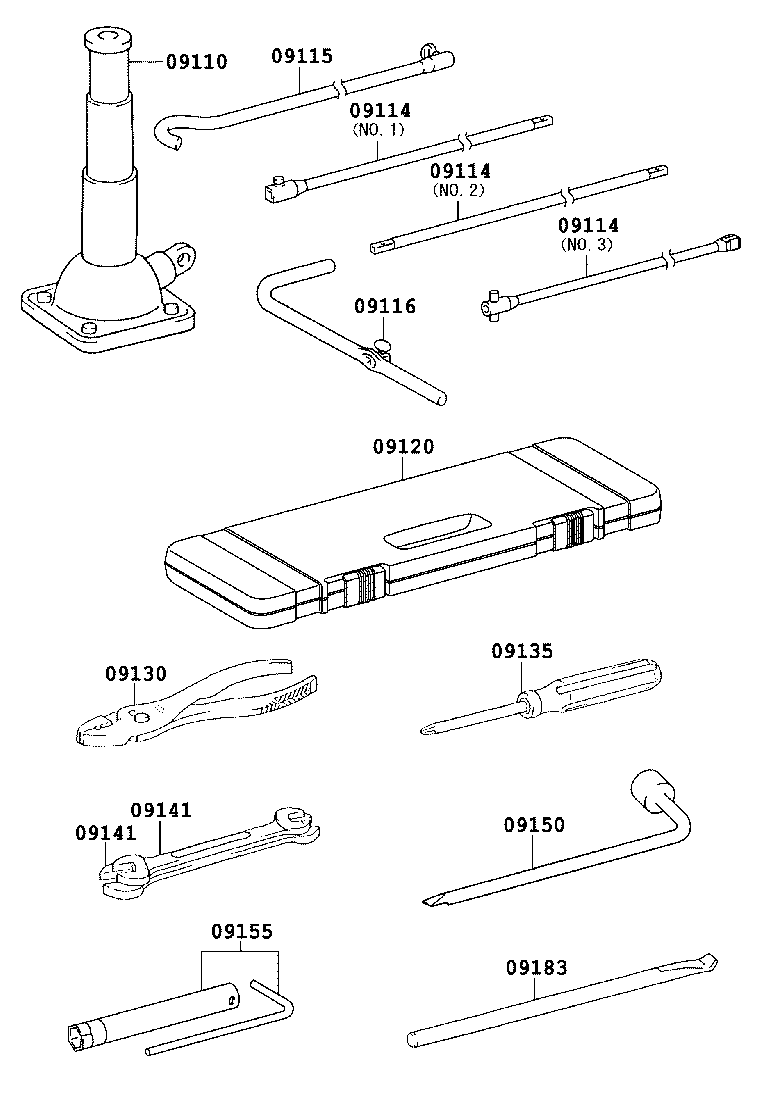 09110
09115
09114
(NO. 1)
09114
(NO. 2)
09114
(NO. 3)
09116
09120
09130
09135
09141
09141
09150
09155
09183