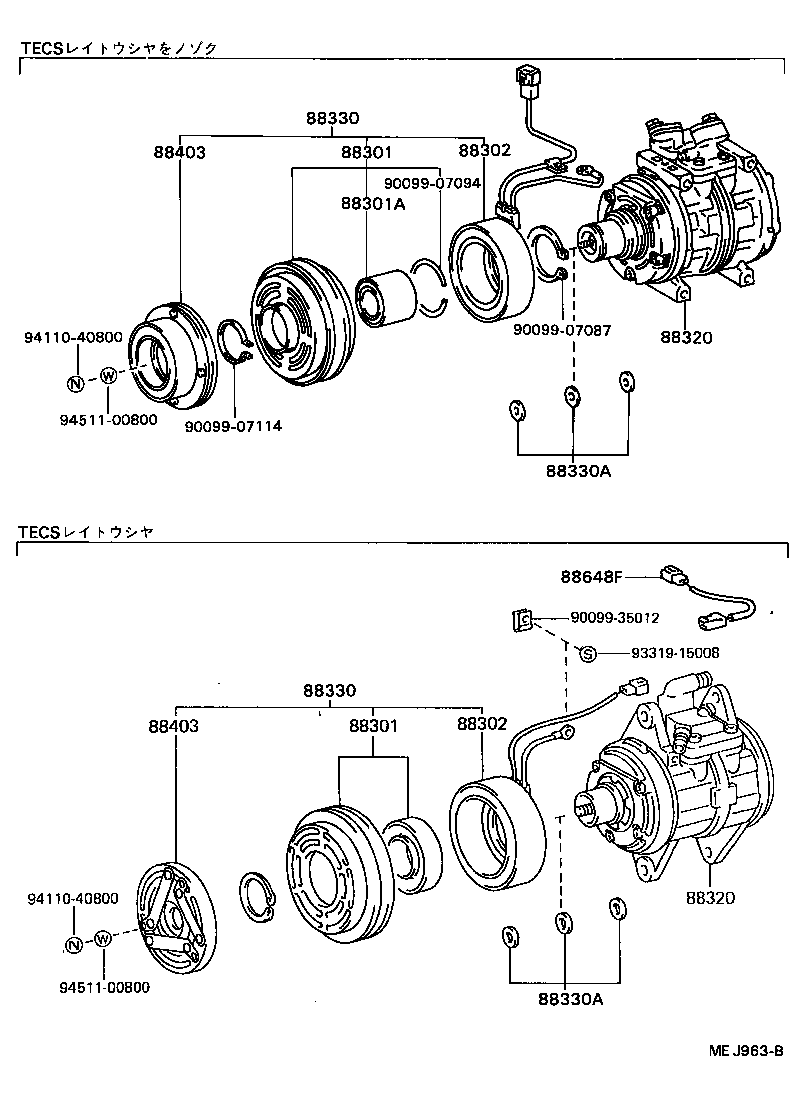 TECSレイトウシヤをノゾク

88330
88403
88301
88302
90099-07094
88301A
94110-40800
N
W
94511-00800
90099-07114
90099-07087
88320
88330A

TECSレイトウシヤ

88648F
90099-35012
S
93319-15008
88330
88403
88301
88302
94110-40800
N
W
94511-00800
88320
88330A

ME J963-B