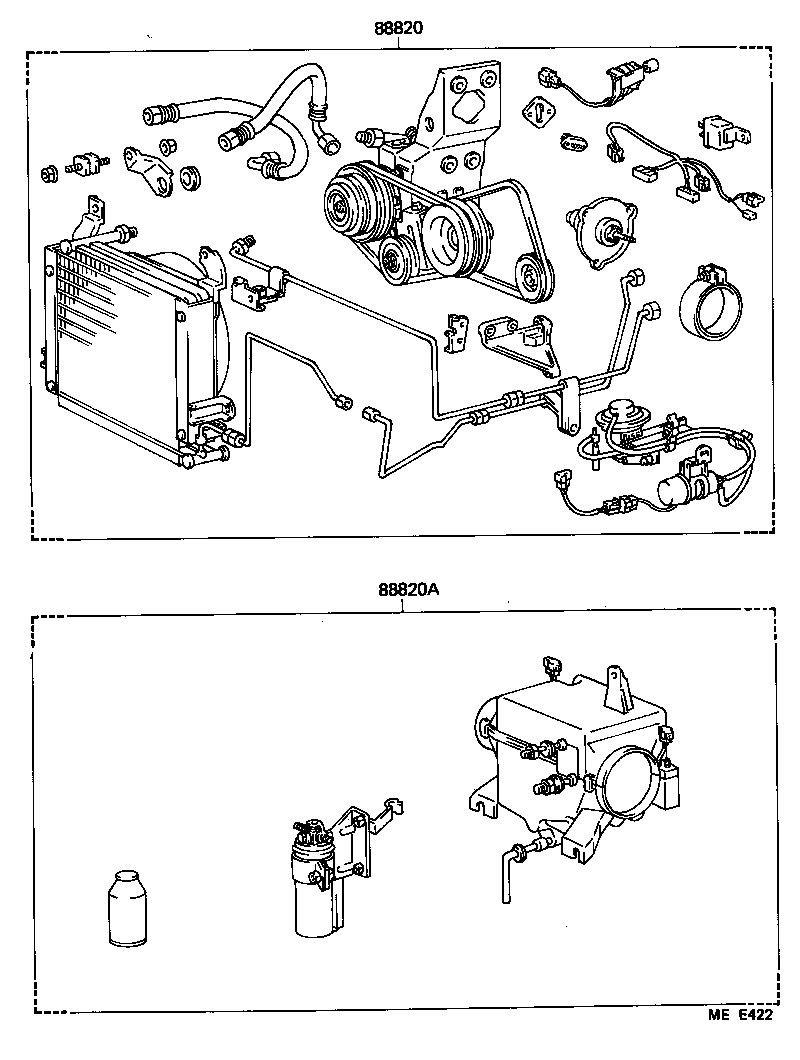 88820

88820A

ME E422