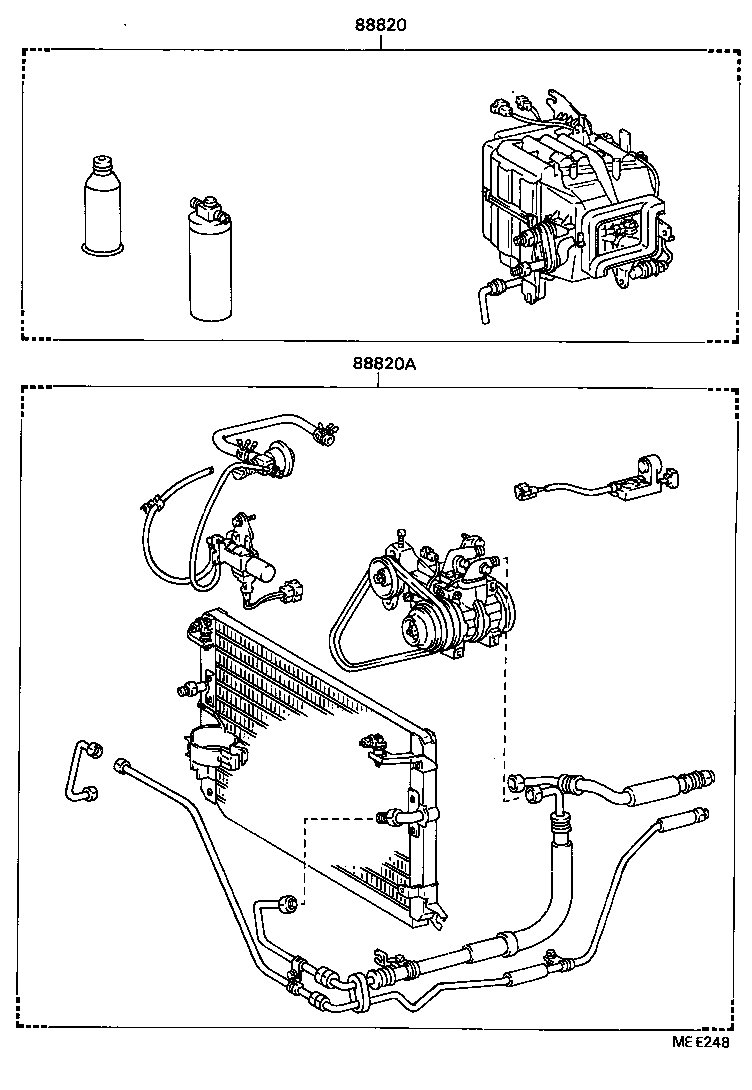 88820

88820A

ME E248