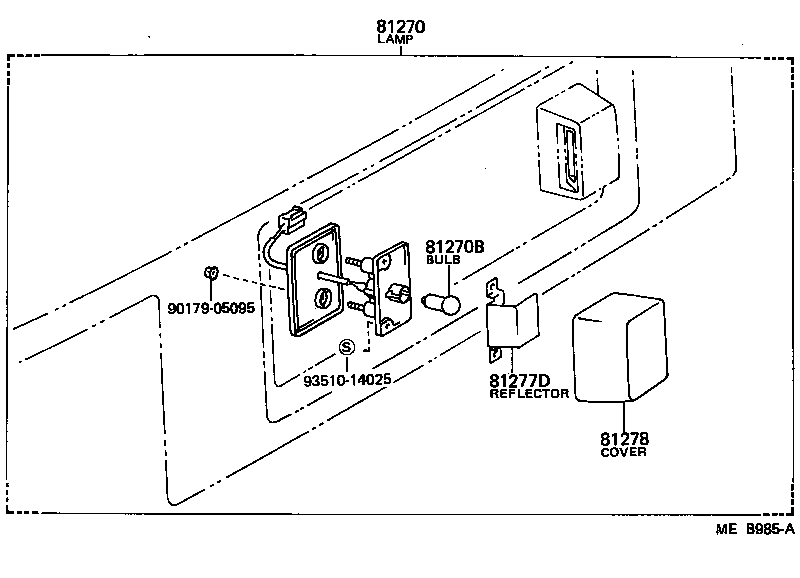 81270
LAMP

81270B
BULB

90179-05095

S

93510-14025

81277D
REFLECTOR

81278
COVER

ME B985-A