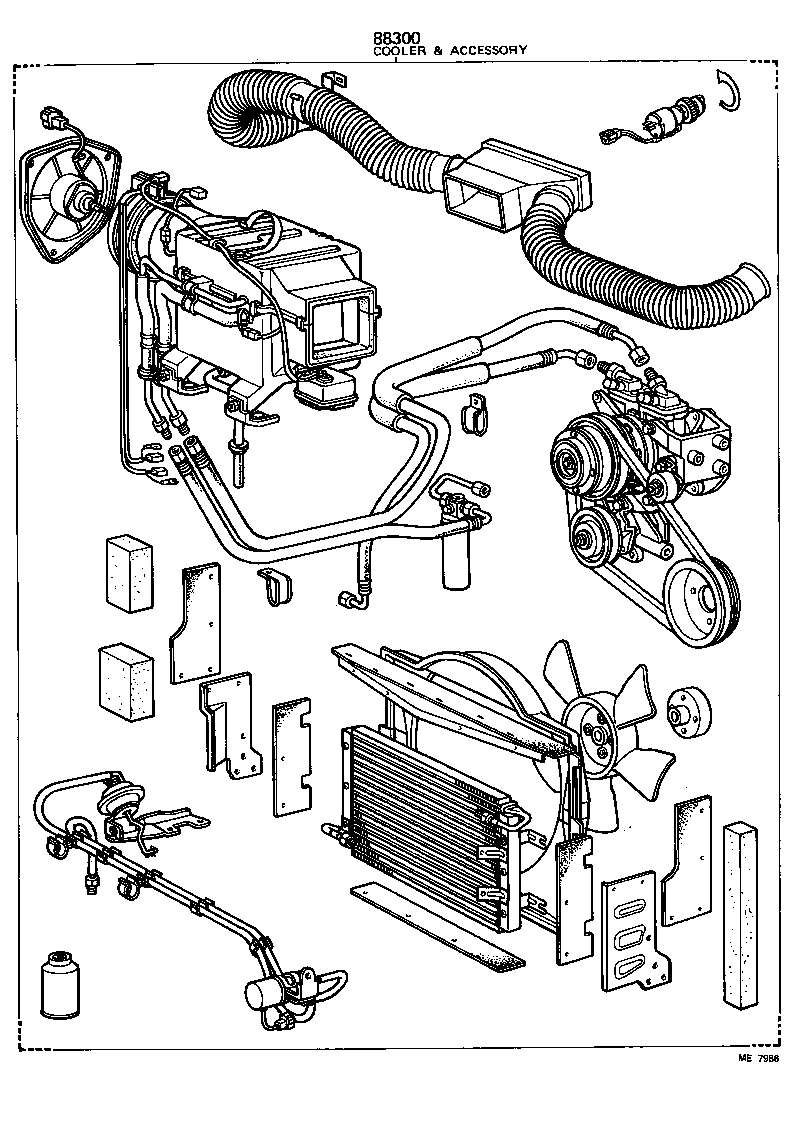 88300
COOLER & ACCESSORY

ME 7988