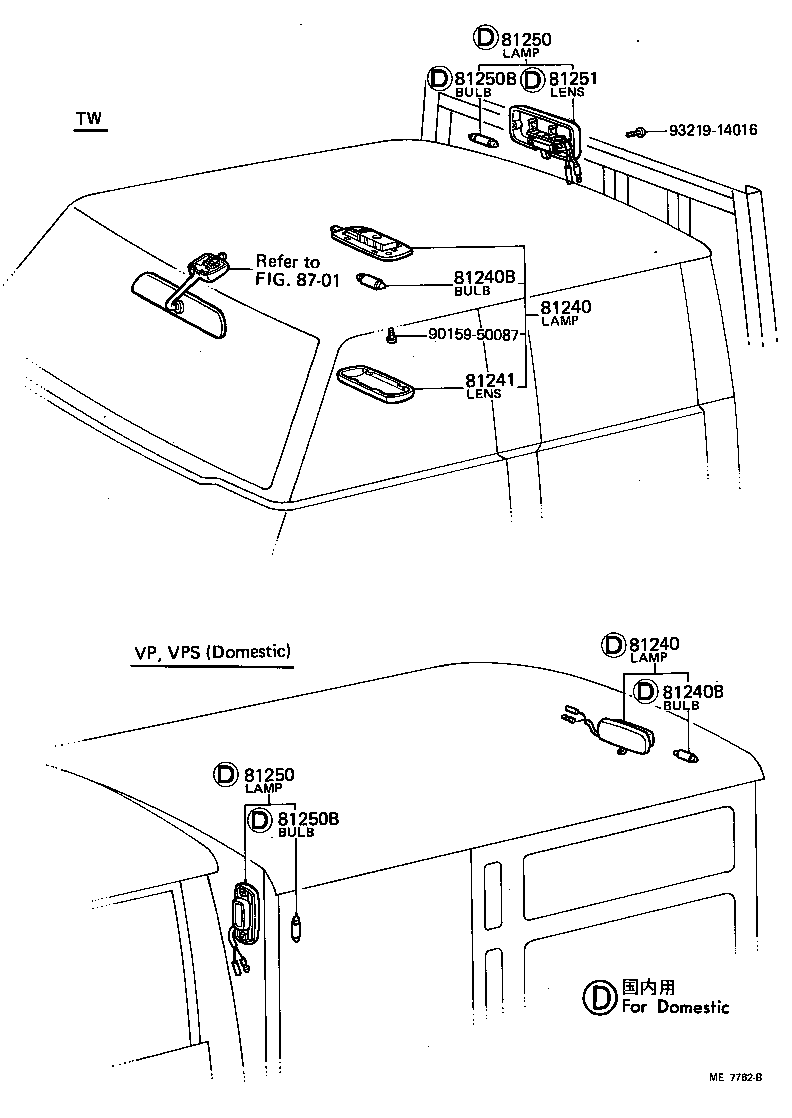 TW

D 81250
LAMP
D 81250B
BULB
D 81251
LENS
93219-14016

Refer to FIG. 87-01

81240B
BULB
81240
LAMP
90159-50087
81241
LENS

VP, VPS (Domestic)

D 81240
LAMP
D 81240B
BULB

D 81250
LAMP
D 81250B
BULB

D 国内用
For Domestic

ME 7782-B