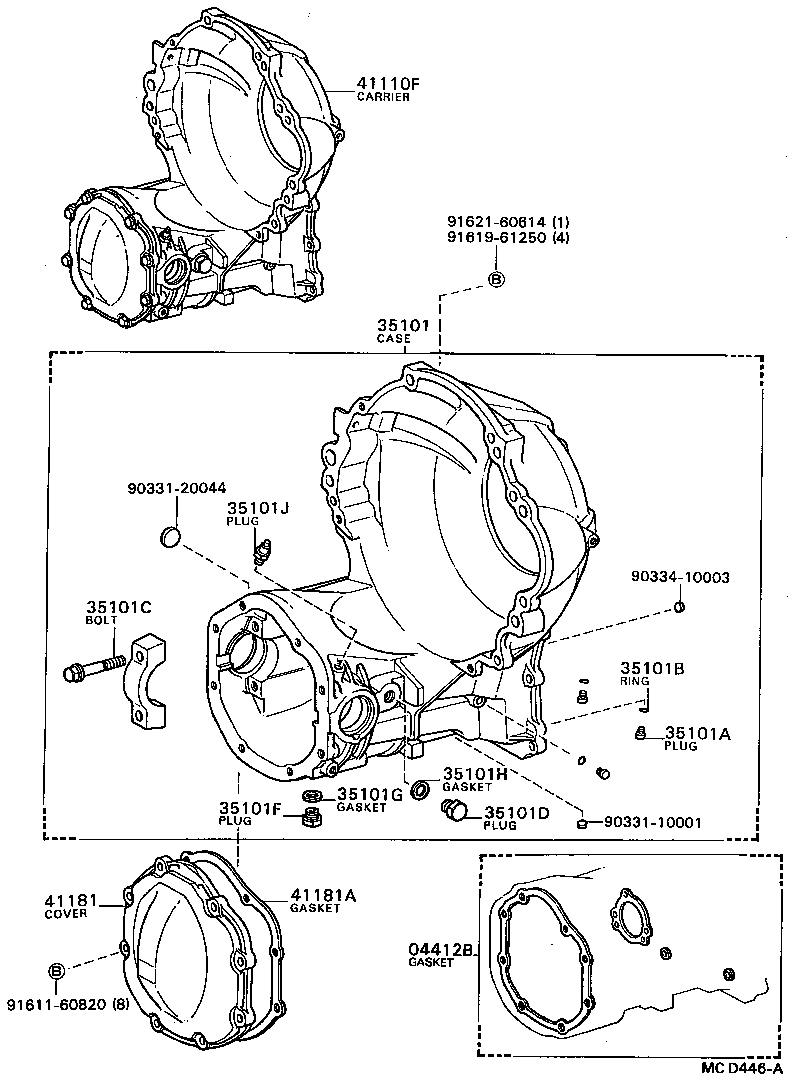 41110F
CARRIER

91621-60614 (1)
91619-61250 (4)
B

35101
CASE

90331-20044

35101J
PLUG

90334-10003

35101C
BOLT

35101B
RING

35101A
PLUG

35101H
GASKET

35101G
GASKET

35101F
PLUG

35101D
PLUG

90331-10001

41181
COVER

41181A
GASKET

B

91611-60820 (8)

04412B
GASKET

MC D446-A