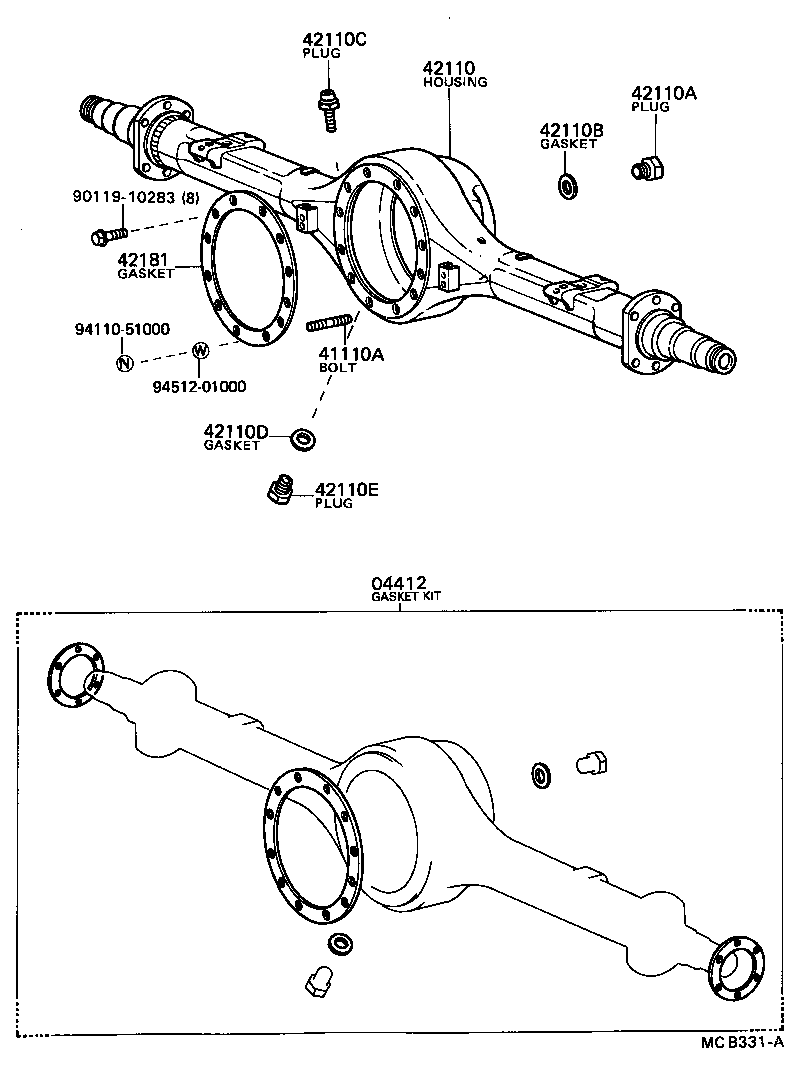 42110C
PLUG

42110
HOUSING

42110A
PLUG

42110B
GASKET

90119-10283 (8)

42181
GASKET

94110-51000
N

W
94512-01000

41110A
BOLT

42110D
GASKET

42110E
PLUG

04412
GASKET KIT

MC B331-A