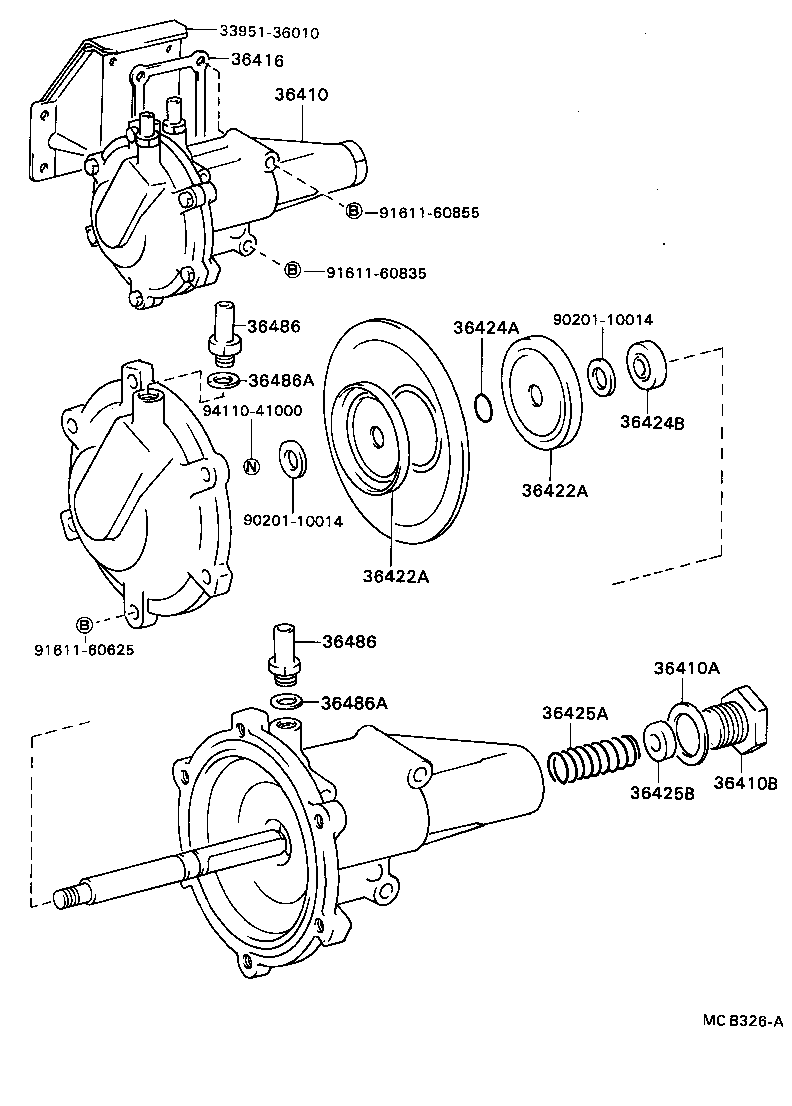 33951-36010
36416
36410
B 91611-60855
B 91611-60835
36486
36486A
94110-41000
N
90201-10014
36424A
90201-10014
36424B
36422A
36422A
B
91611-60625
36486
36486A
36410A
36425A
36425B
36410B
MC B326-A