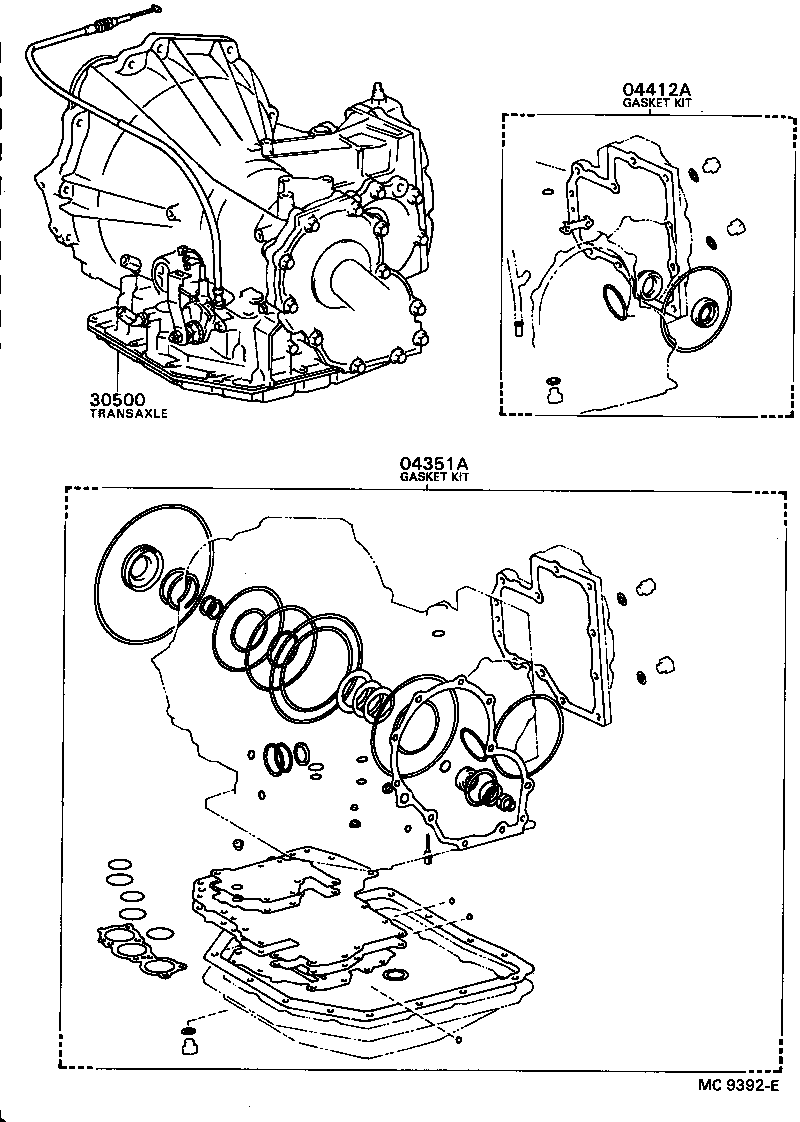 04412A
GASKET KIT

30500
TRANSAXLE

04351A
GASKET KIT

MC 9392-E