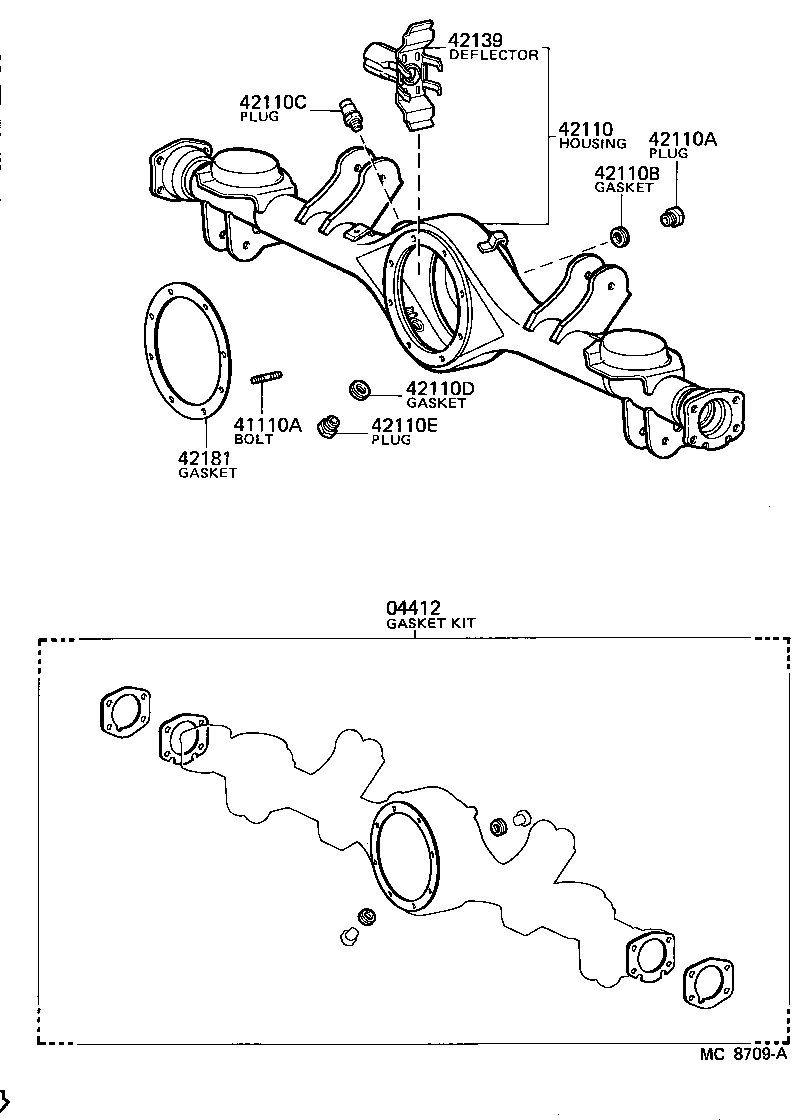 42139
DEFLECTOR

42110C
PLUG

42110
HOUSING

42110A
PLUG

42110B
GASKET

42110D
GASKET

41110A
BOLT

42110E
PLUG

42181
GASKET

04412
GASKET KIT

MC 8709-A