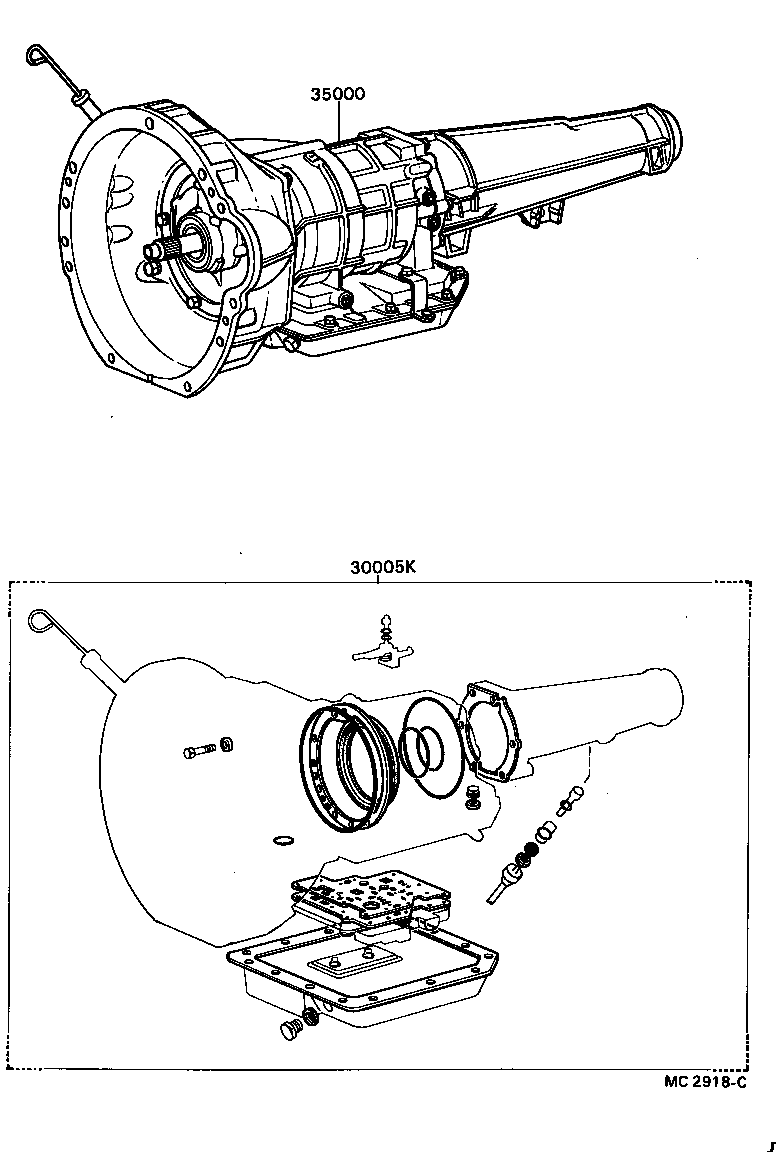 35000

30005K

MC 2918-C