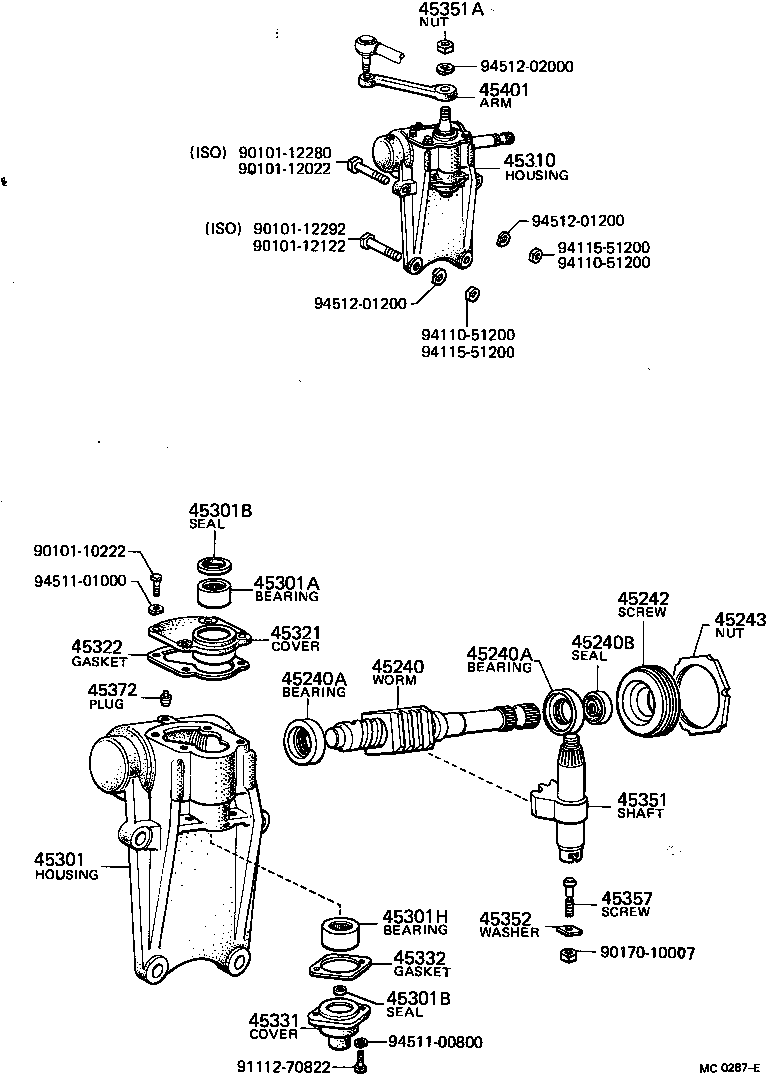 45351A
NUT
94512-02000
45401
ARM
(ISO) 90101-12280
90101-12022
45310
HOUSING
(ISO) 90101-12292
90101-12122
94512-01200
94115-51200
94110-51200
94512-01200
94110-51200
94115-51200

45301B
SEAL
90101-10222
94511-01000
45301A
BEARING
45322
GASKET
45321
COVER
45372
PLUG
45240A
BEARING
45240
WORM
45240A
BEARING
45240B
SEAL
45242
SCREW
45243
NUT
45351
SHAFT
45301
HOUSING
45357
SCREW
45352
WASHER
90170-10007
45301H
BEARING
45332
GASKET
45301B
SEAL
45331
COVER
94511-00800
91112-70822
MC 0287-E