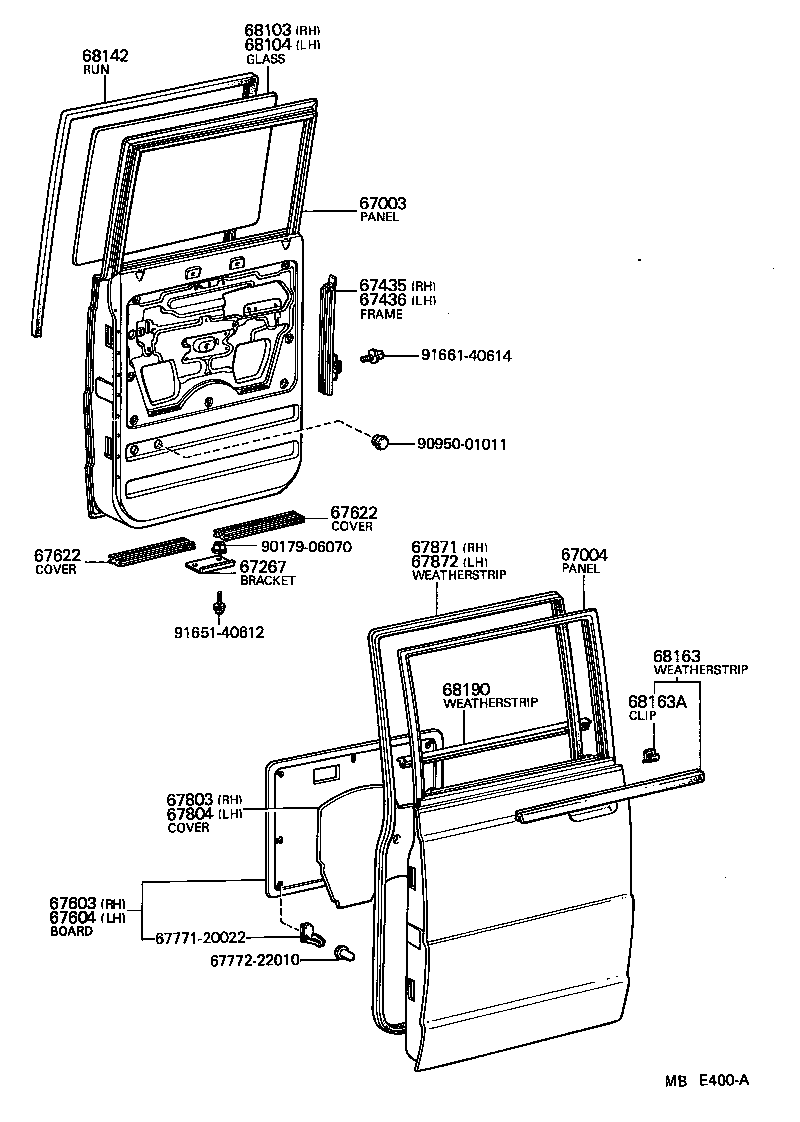 68142
RUN

68103 (RH)
68104 (LH)
GLASS

67003
PANEL

67435 (RH)
67436 (LH)
FRAME

91661-40614

90950-01011

67622
COVER

67622
COVER

90179-06070

67267
BRACKET

91651-40612

67871 (RH)
67872 (LH)
WEATHERSTRIP

67004
PANEL

68163
WEATHERSTRIP

68163A
CLIP

68190
WEATHERSTRIP

67803 (RH)
67804 (LH)
COVER

67603 (RH)
67604 (LH)
BOARD

67771-20022

67772-22010

MB E400-A